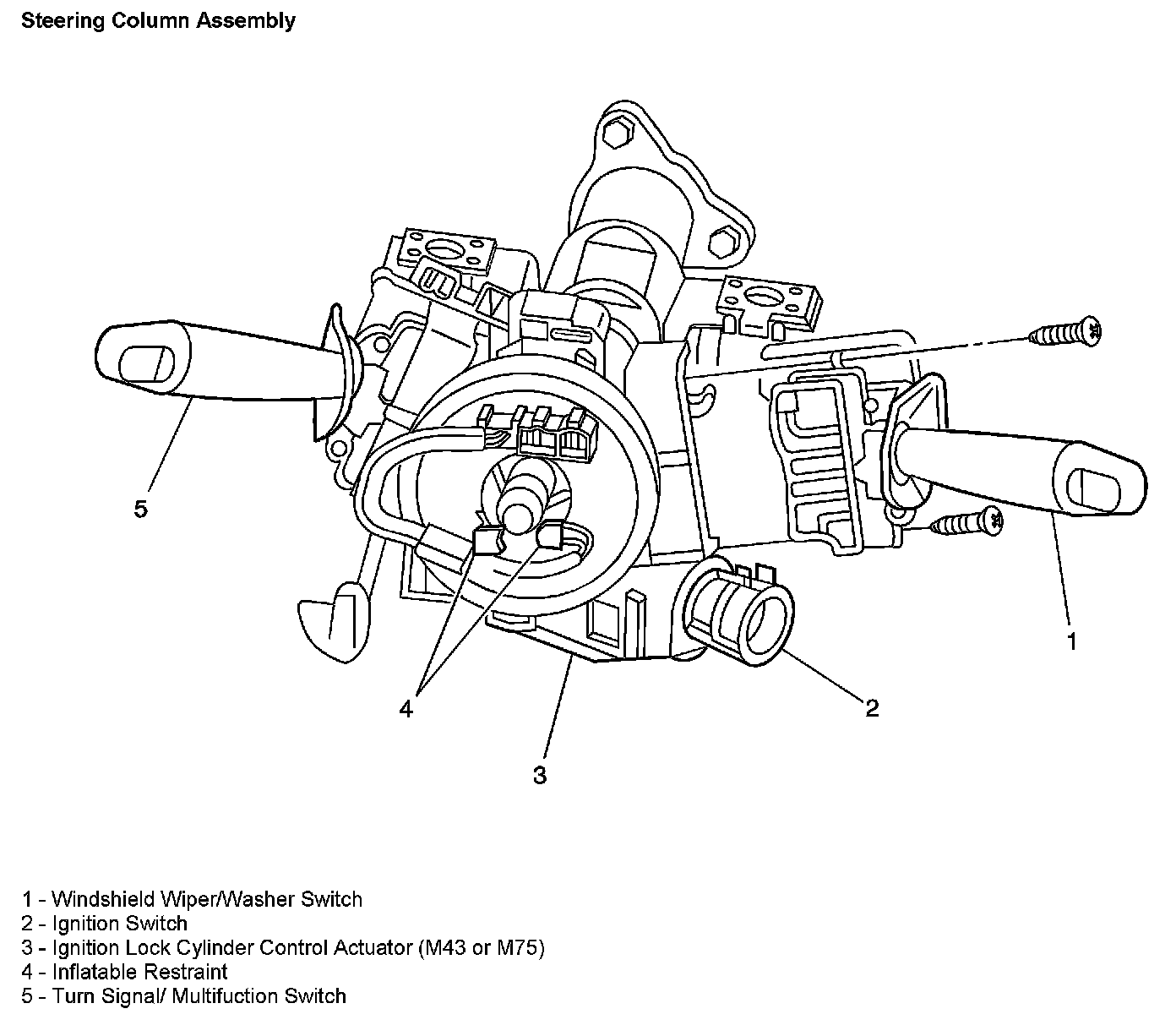 Steering Column Assembly

5

1

4

2

3

1 - Windshield Wiper/Washer Switch
2 - Ignition Switch
3 - Ignition Lock Cylinder Control Actuator (M43 or M75)
4 - Inflatable Restraint
5 - Turn Signal/ Multifuction Switch