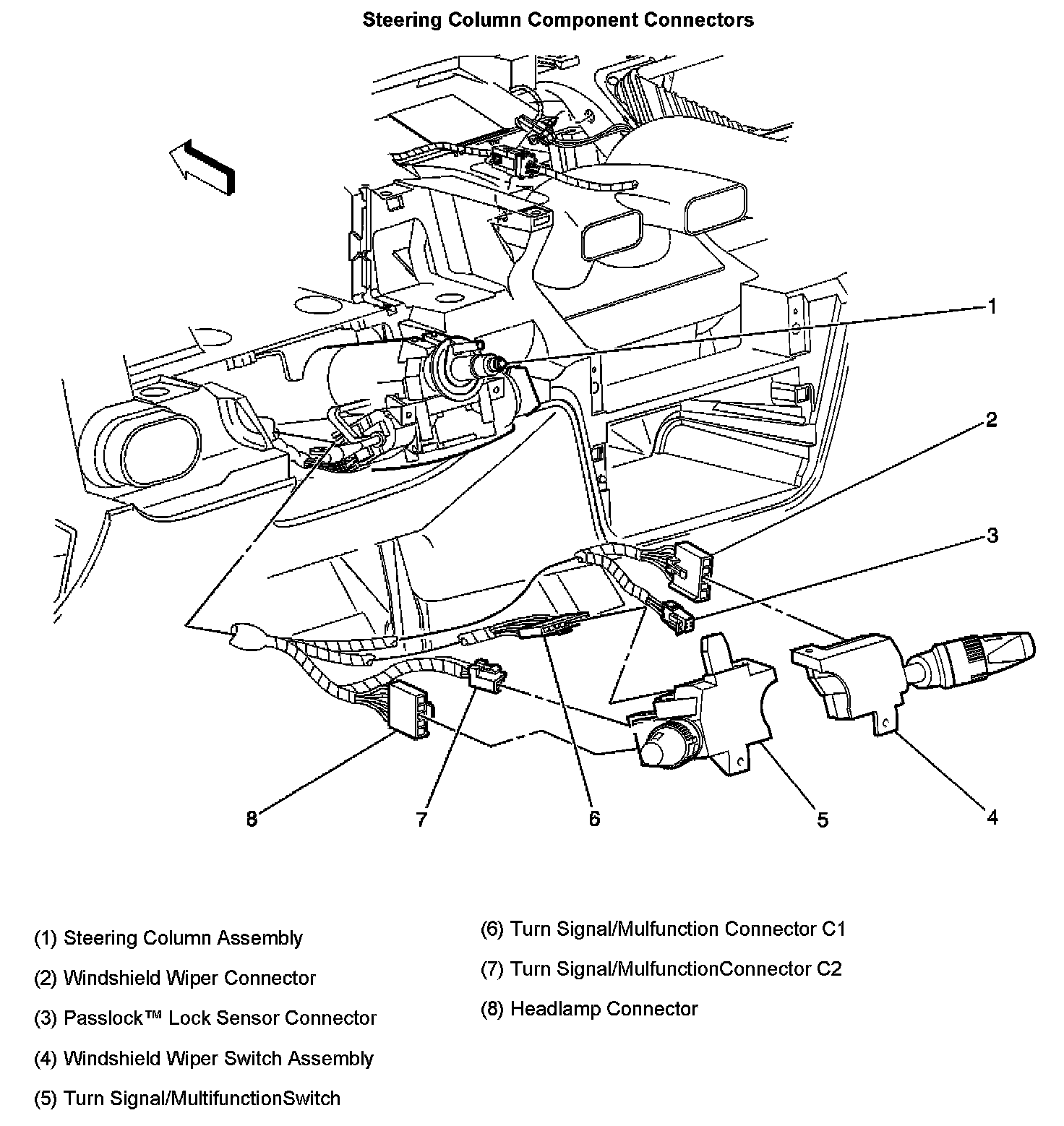 Steering Column Component Connectors

1

2

3

8

7

6

5

4

(1) Steering Column Assembly

(2) Windshield Wiper Connector

(3) Passlock™ Lock Sensor Connector

(4) Windshield Wiper Switch Assembly

(5) Turn Signal/MultifunctionSwitch

(6) Turn Signal/Mulfunction Connector C1

(7) Turn Signal/MulfunctionConnector C2

(8) Headlamp Connector