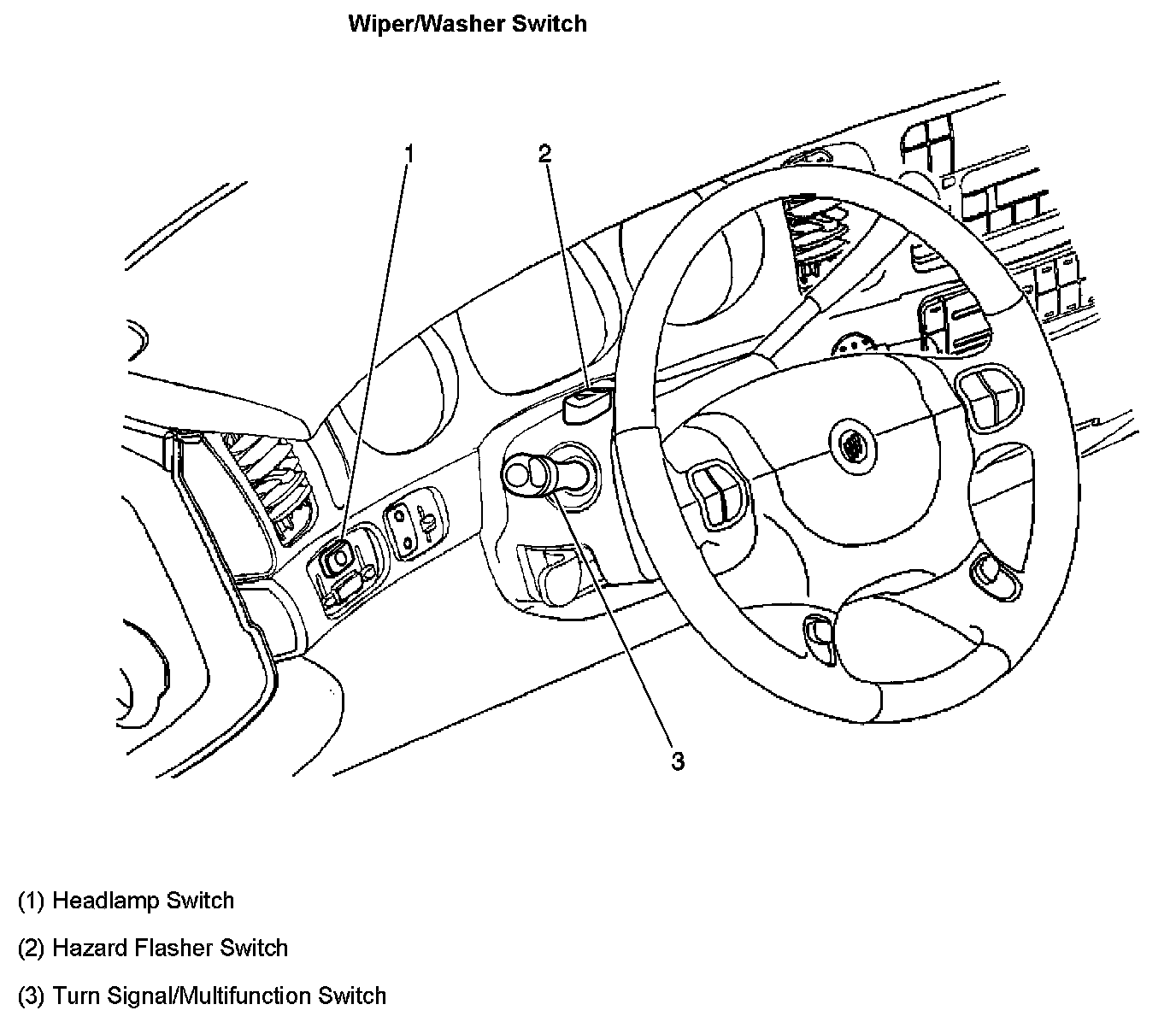 Wiper/Washer Switch

1

2

3

(1) Headlamp Switch

(2) Hazard Flasher Switch

(3) Turn Signal/Multifunction Switch