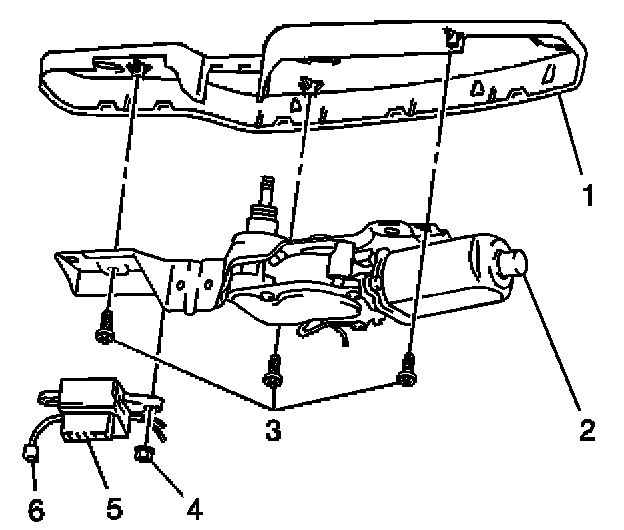 1
2
3
6
5
4