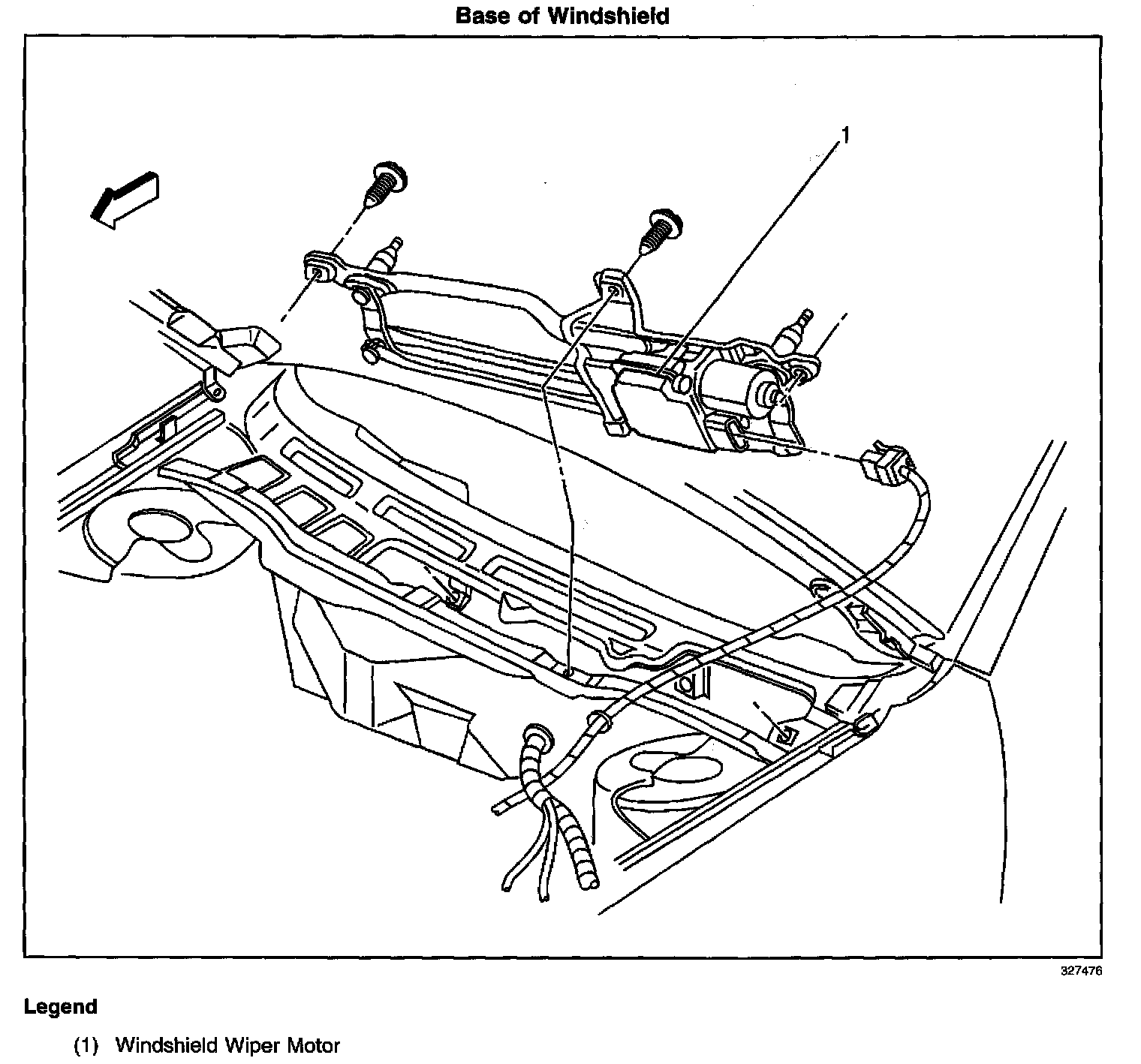 Base of Windshield

1

327476

Legend

(1) Windshield Wiper Motor