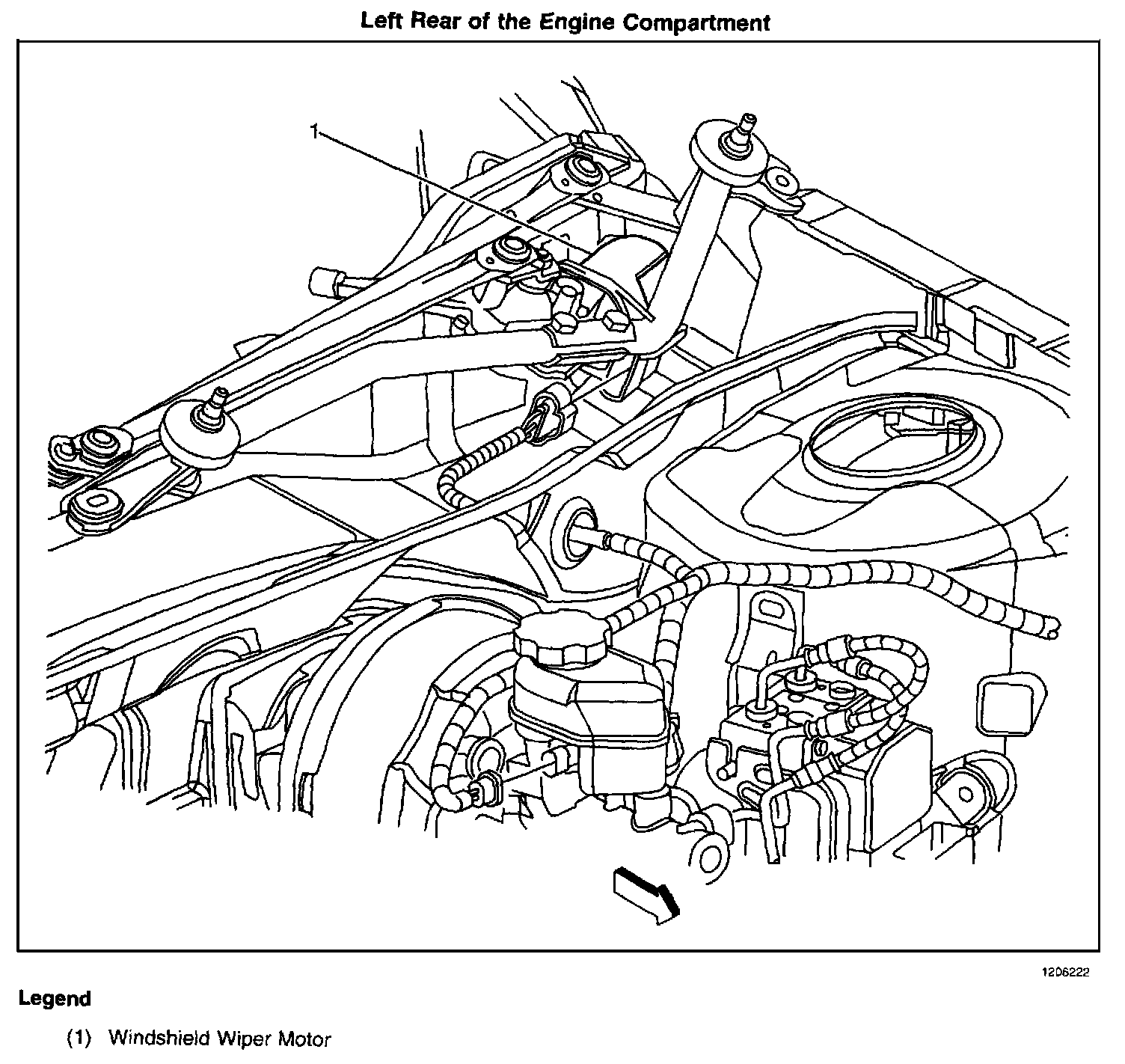 Left Rear of the Engine Compartment

1

1206222

Legend

(1) Windshield Wiper Motor