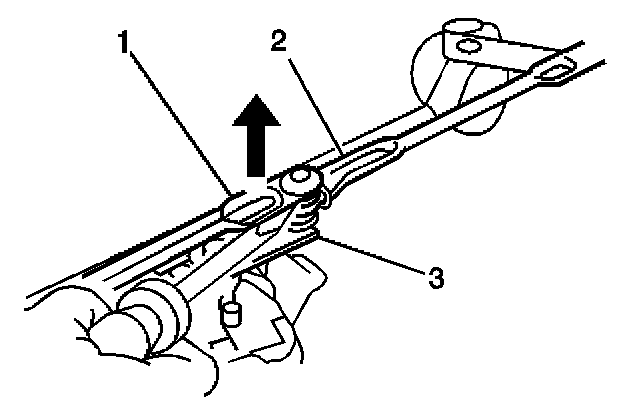 1
2
3