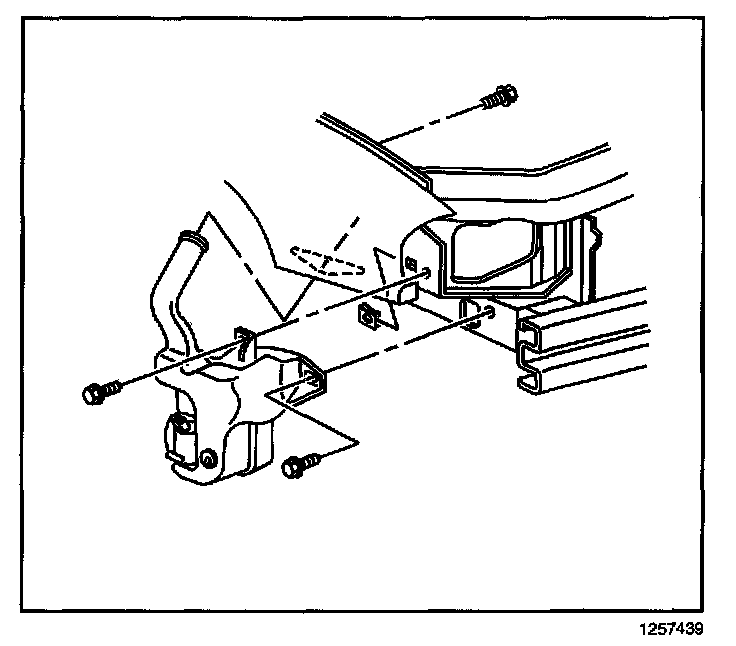 1257439