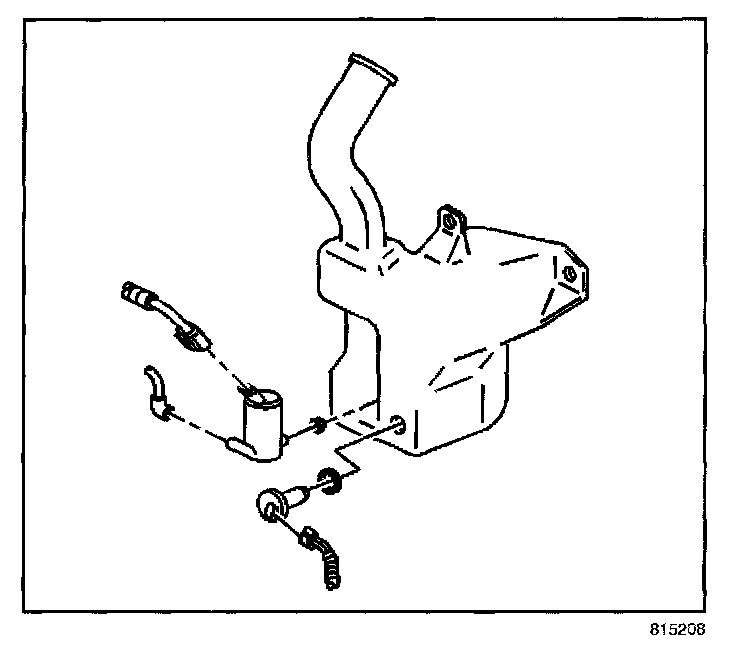 815208