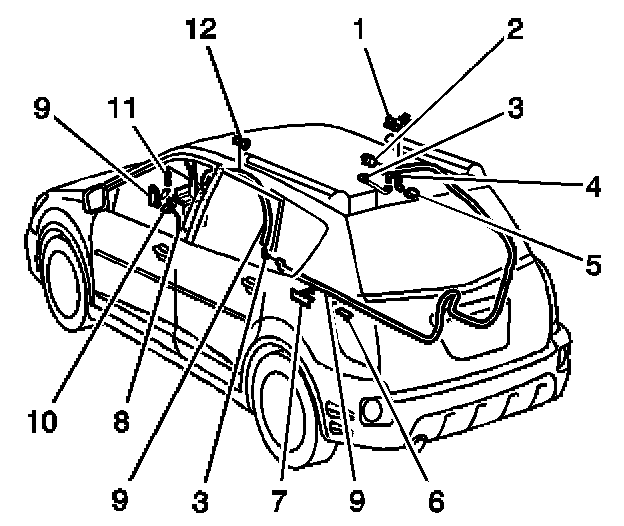 12
1
2
9
11
3
4
5
10
8
9
3
7
9
6