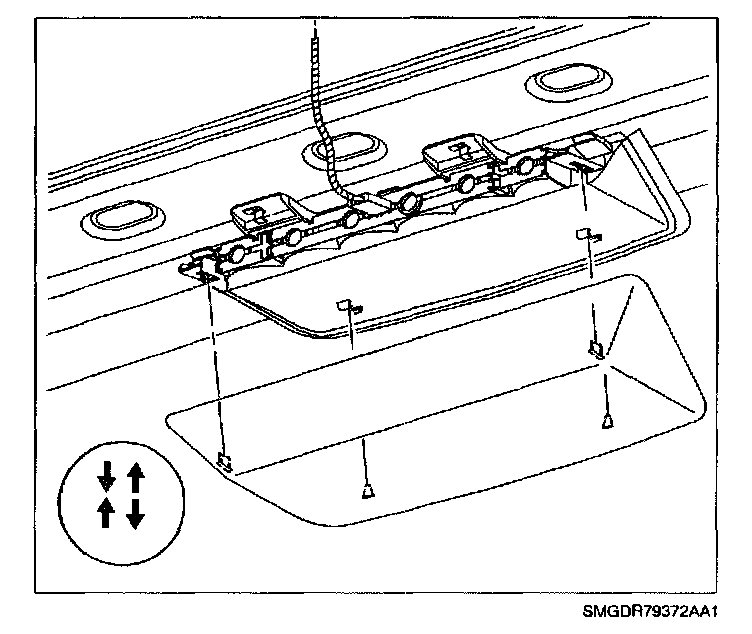 SMGDR79372AA1