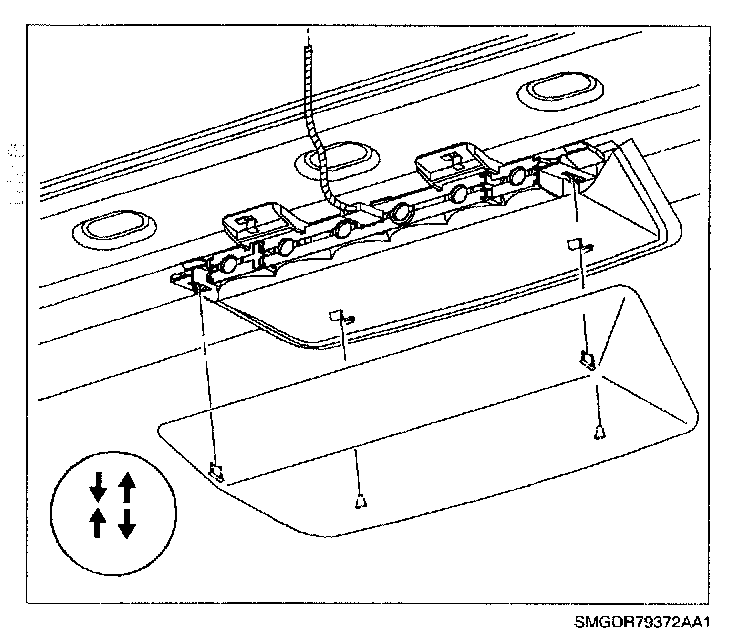 SMGDR79372AA1