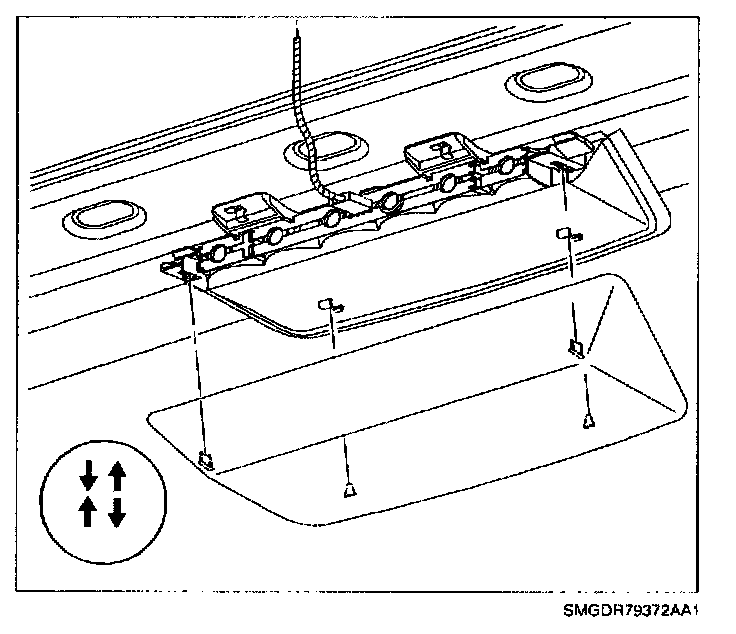 SMGDR79372AA1