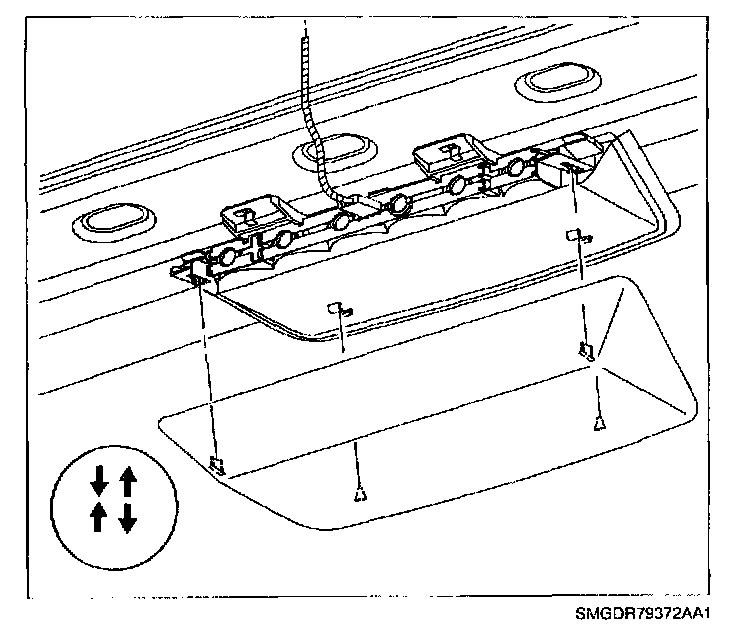 SMGDR79372AA1