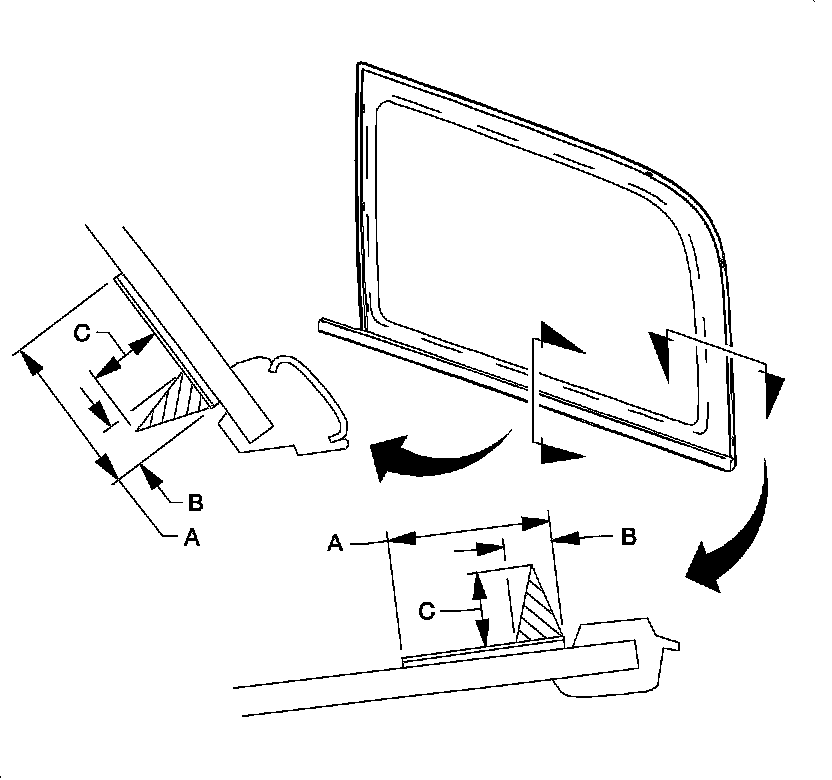 C
B
A
A
B
C