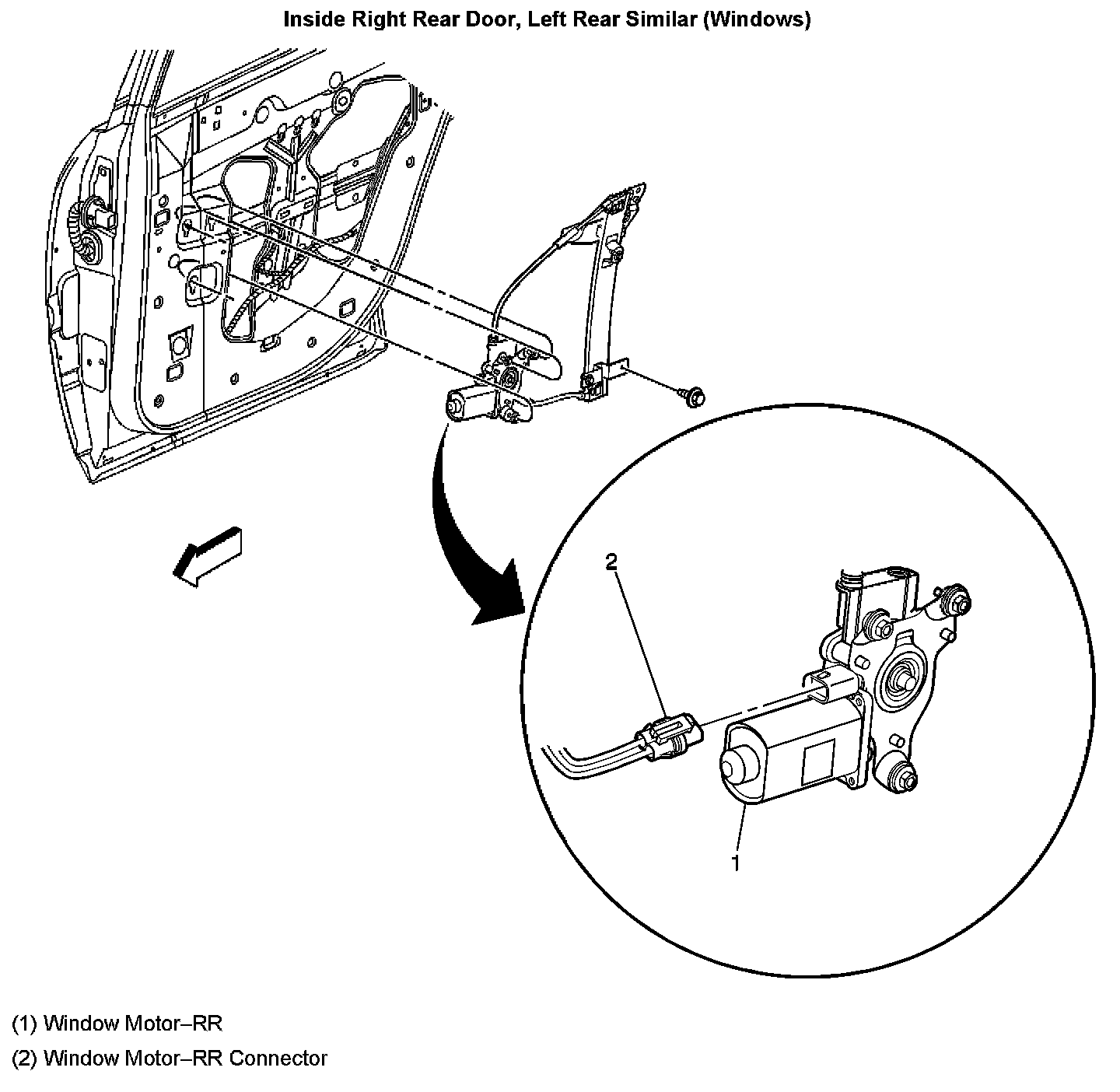 Inside Right Rear Door, Left Rear Similar (Windows)

2

1

(1) Window Motor–RR

(2) Window Motor–RR Connector