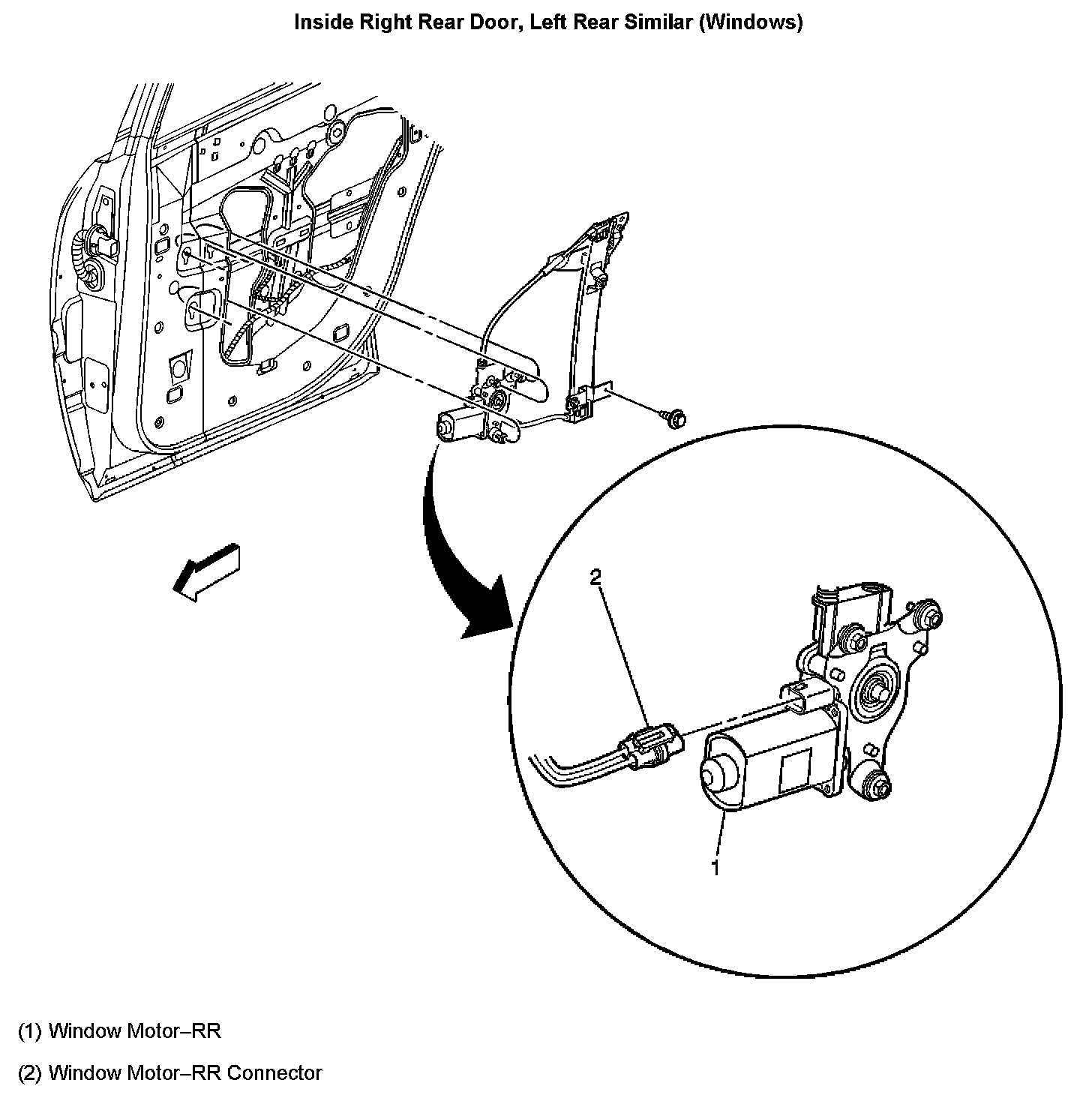 Inside Right Rear Door, Left Rear Similar (Windows)

2

1

(1) Window Motor–RR

(2) Window Motor–RR Connector