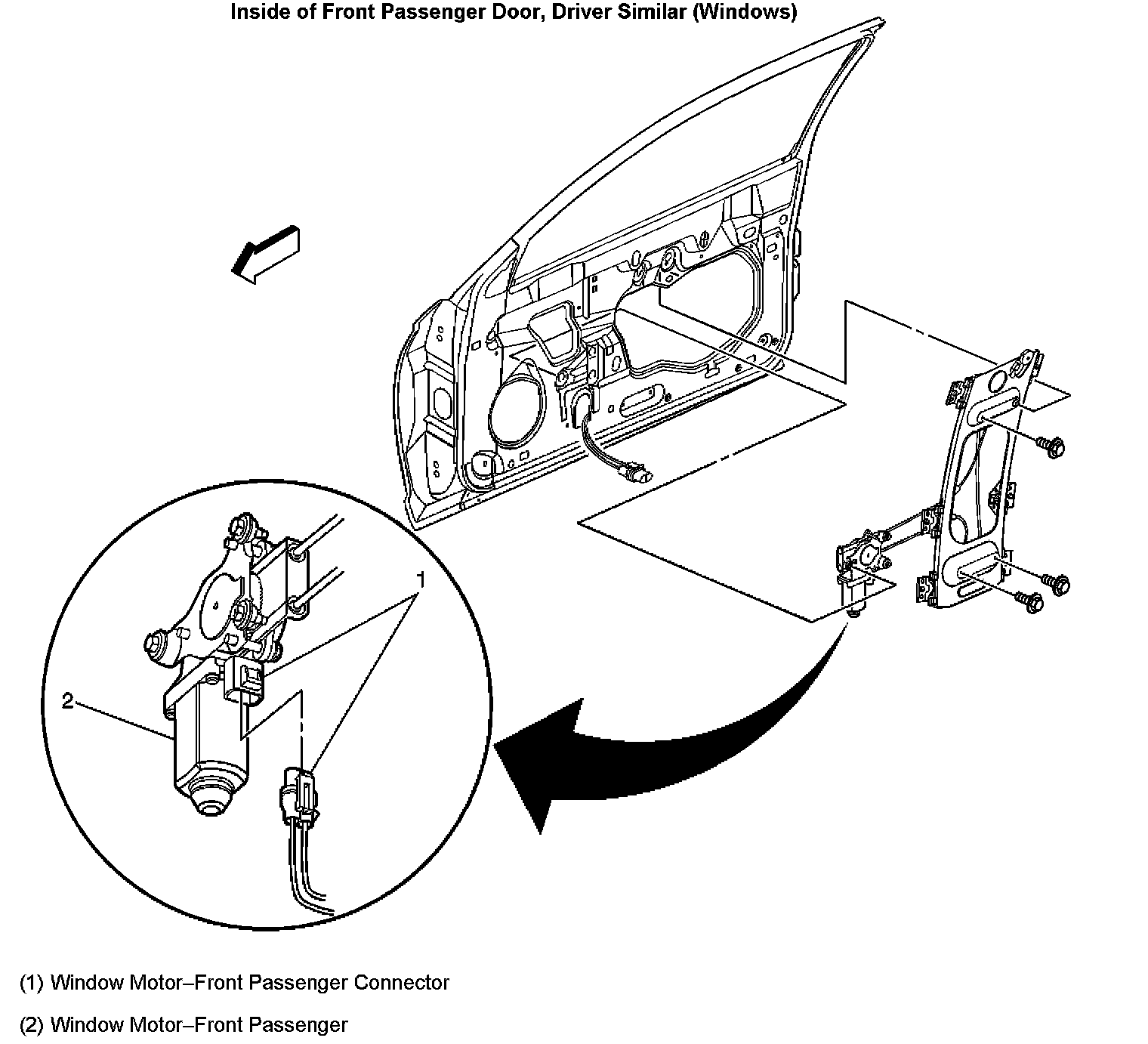 Inside of Front Passenger Door, Driver Similar (Windows)

1

2

(1) Window Motor–Front Passenger Connector

(2) Window Motor–Front Passenger