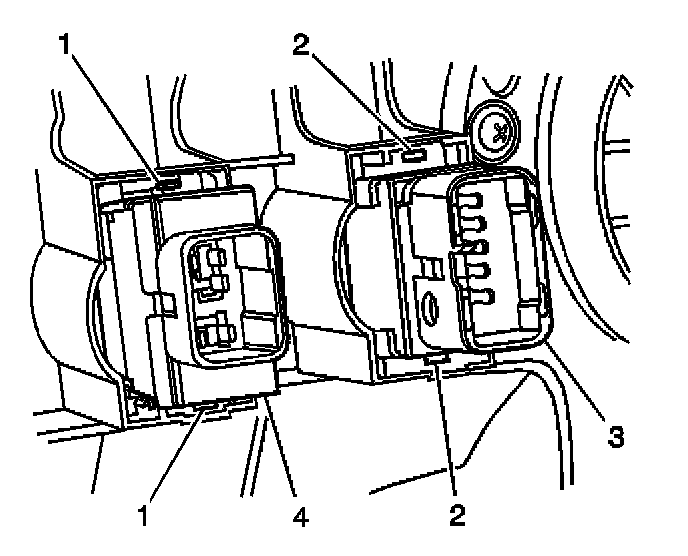 1
2
3
1
4
2