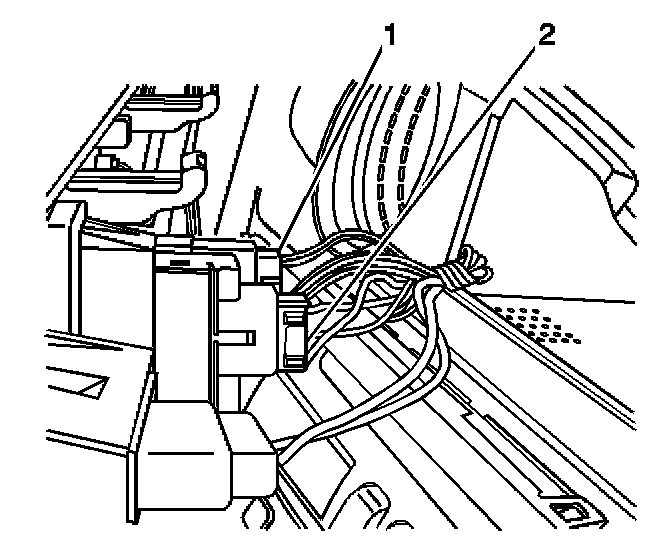 1
2