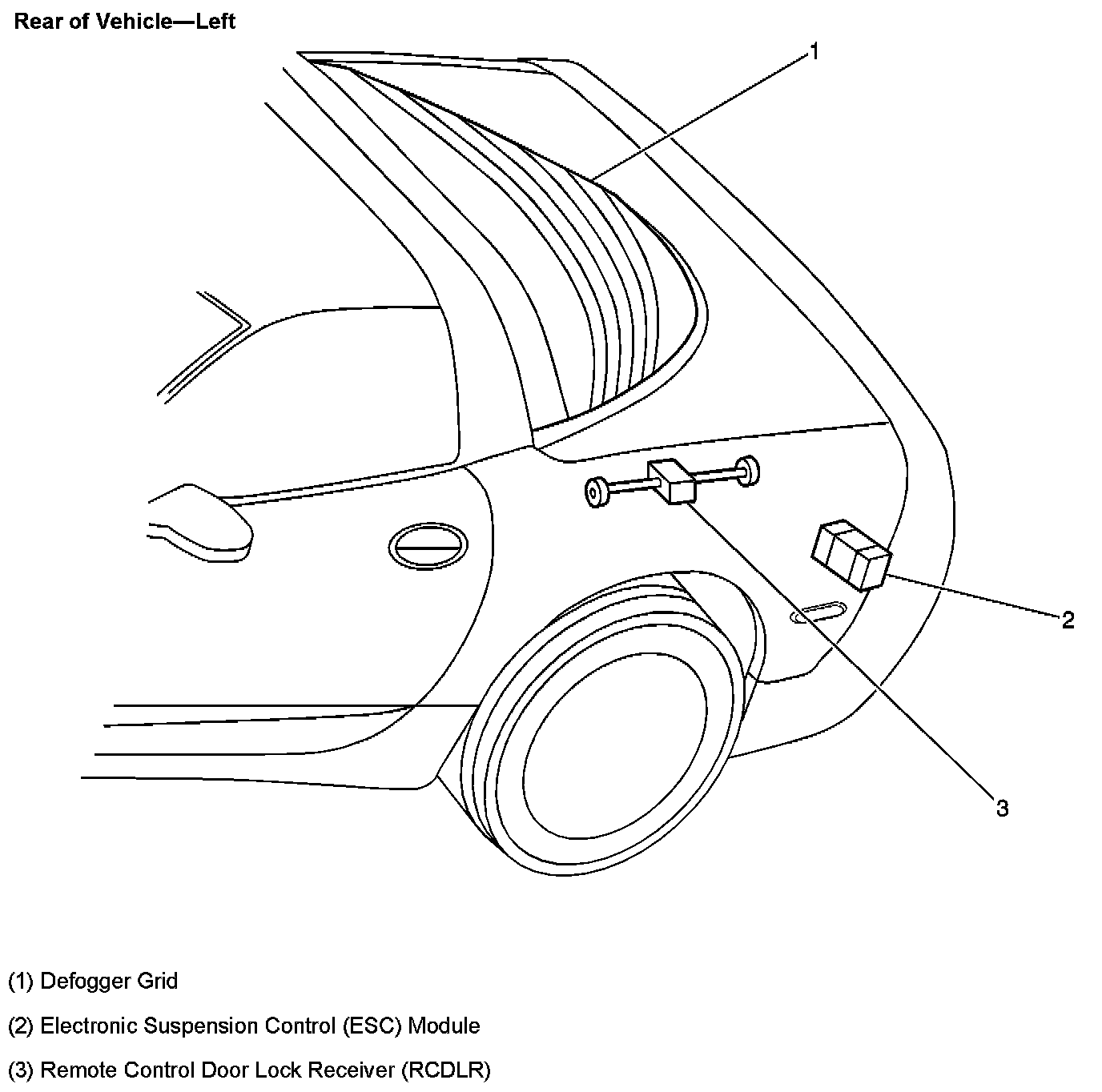 Rear of Vehicle—Left

1

2

3

(1) Defogger Grid

(2) Electronic Suspension Control (ESC) Module

(3) Remote Control Door Lock Receiver (RCDLR)