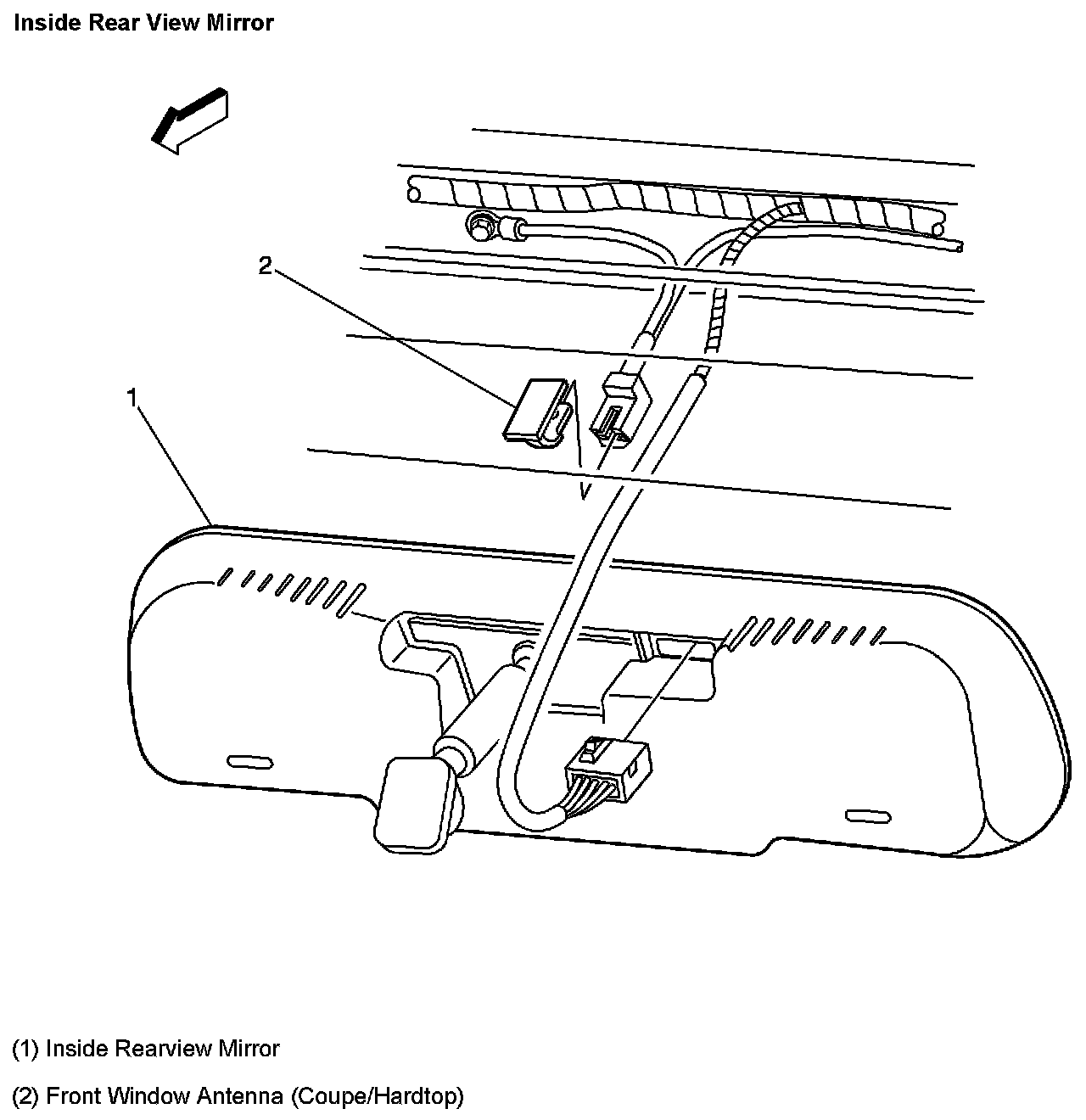 Inside Rear View Mirror

2

1

(1) Inside Rearview Mirror

(2) Front Window Antenna (Coupe/Hardtop)