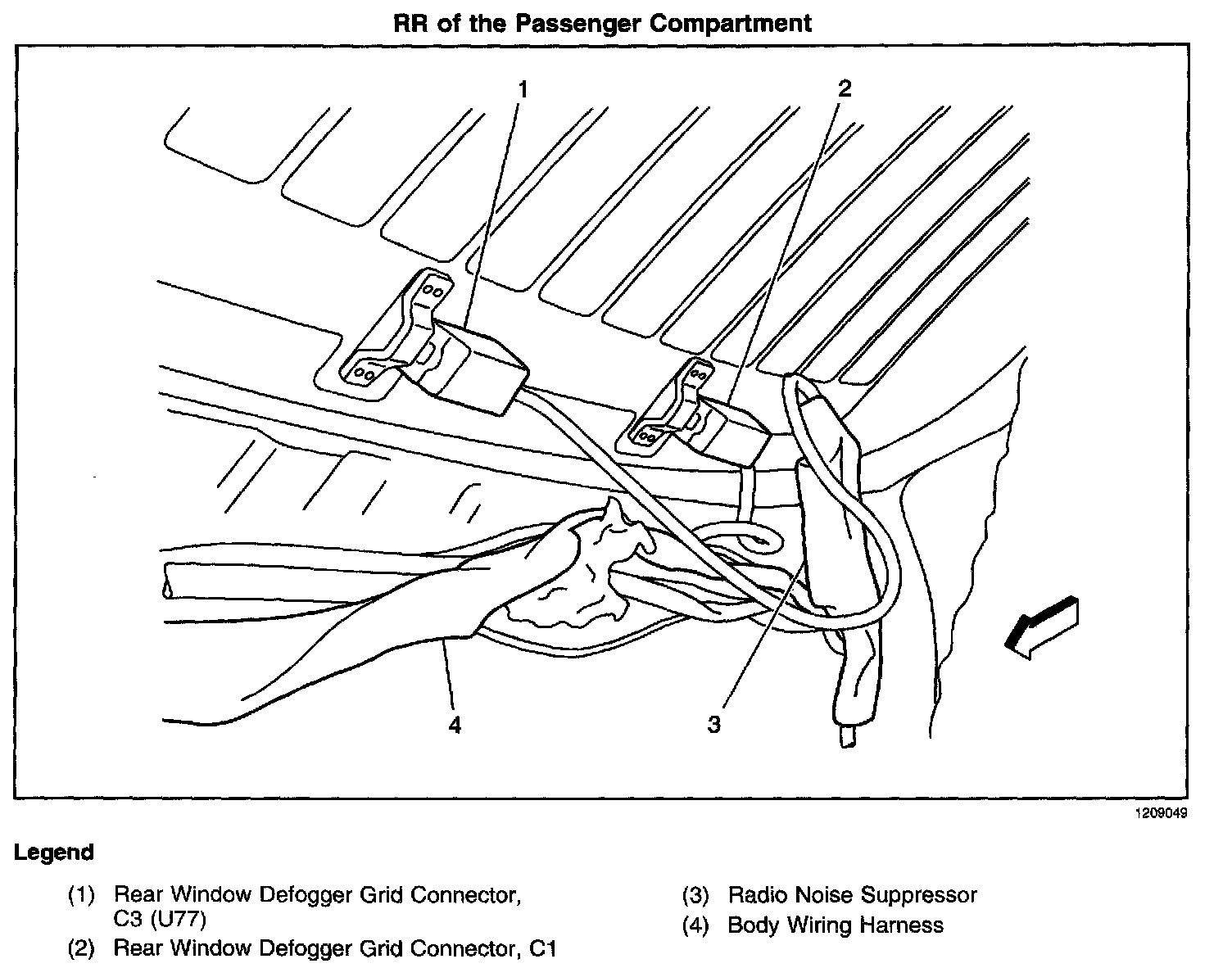 RR of the Passenger Compartment

1
2
4
3

1209049

Legend

(1) Rear Window Defogger Grid Connector, C3 (U77)
(2) Rear Window Defogger Grid Connector, C1

(3) Radio Noise Suppressor
(4) Body Wiring Harness