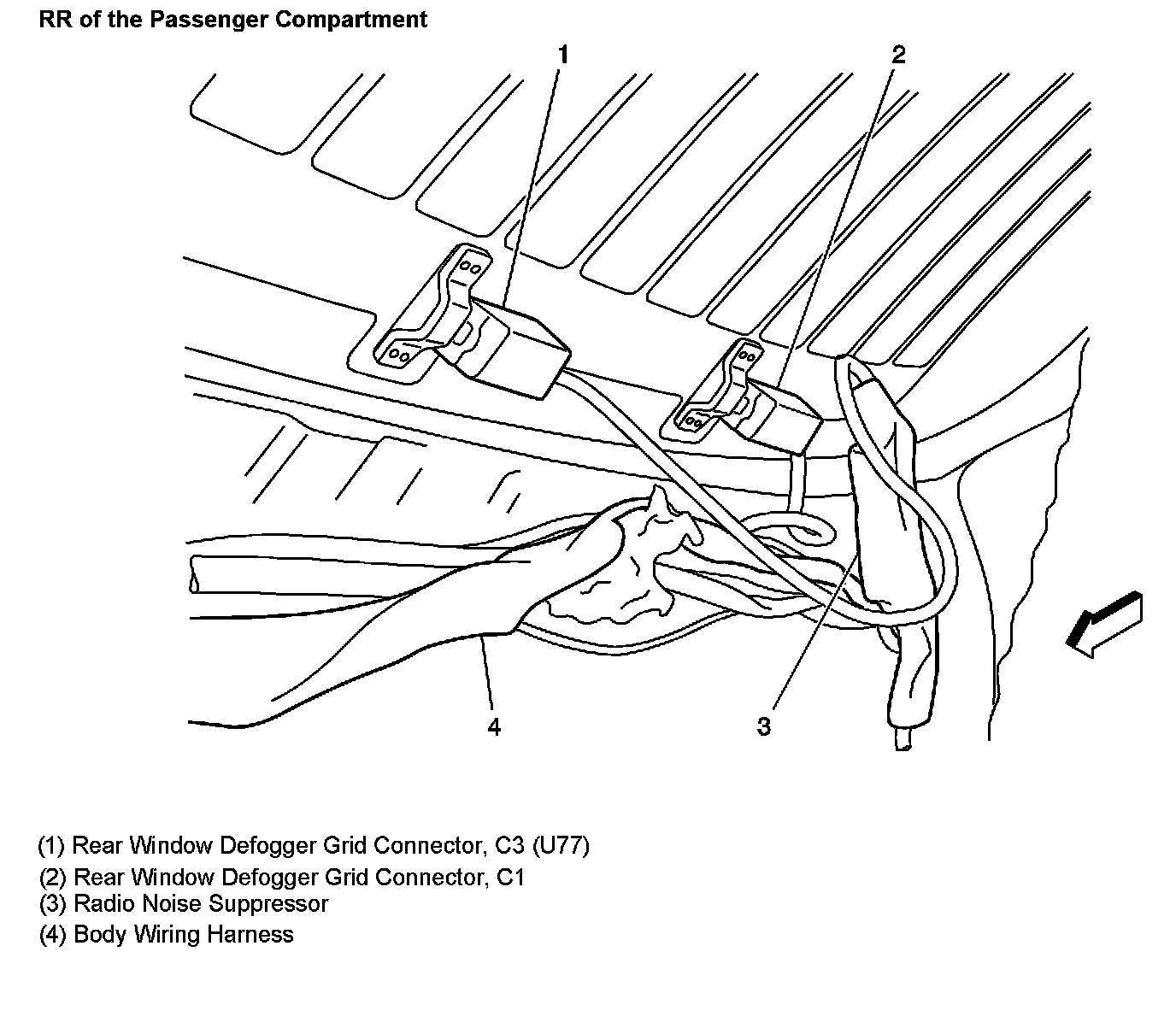 RR of the Passenger Compartment

1

2

4

3

(1) Rear Window Defogger Grid Connector, C3 (U77)
(2) Rear Window Defogger Grid Connector, C1
(3) Radio Noise Suppressor
(4) Body Wiring Harness