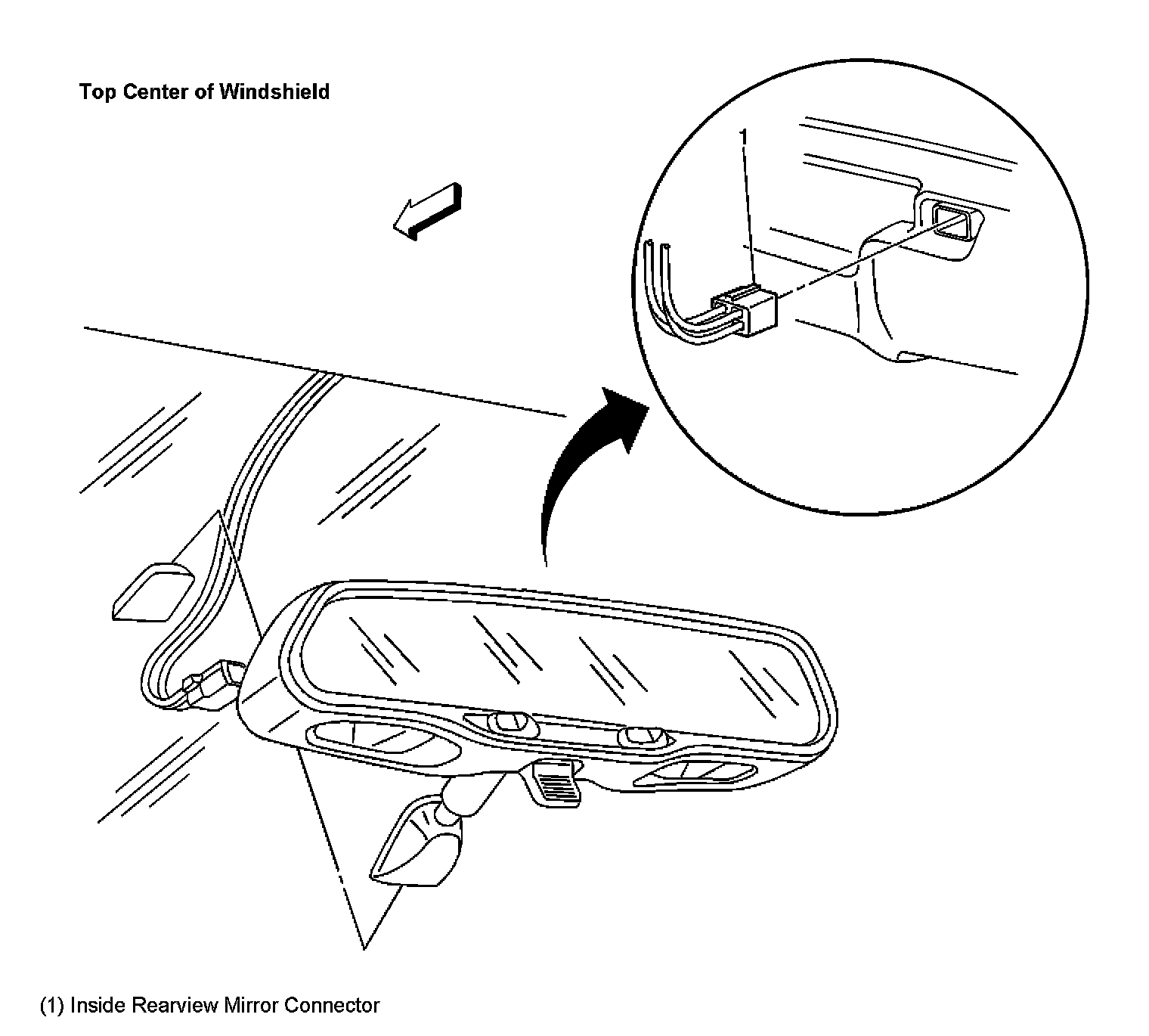 Top Center of Windshield

1

(1) Inside Rearview Mirror Connector