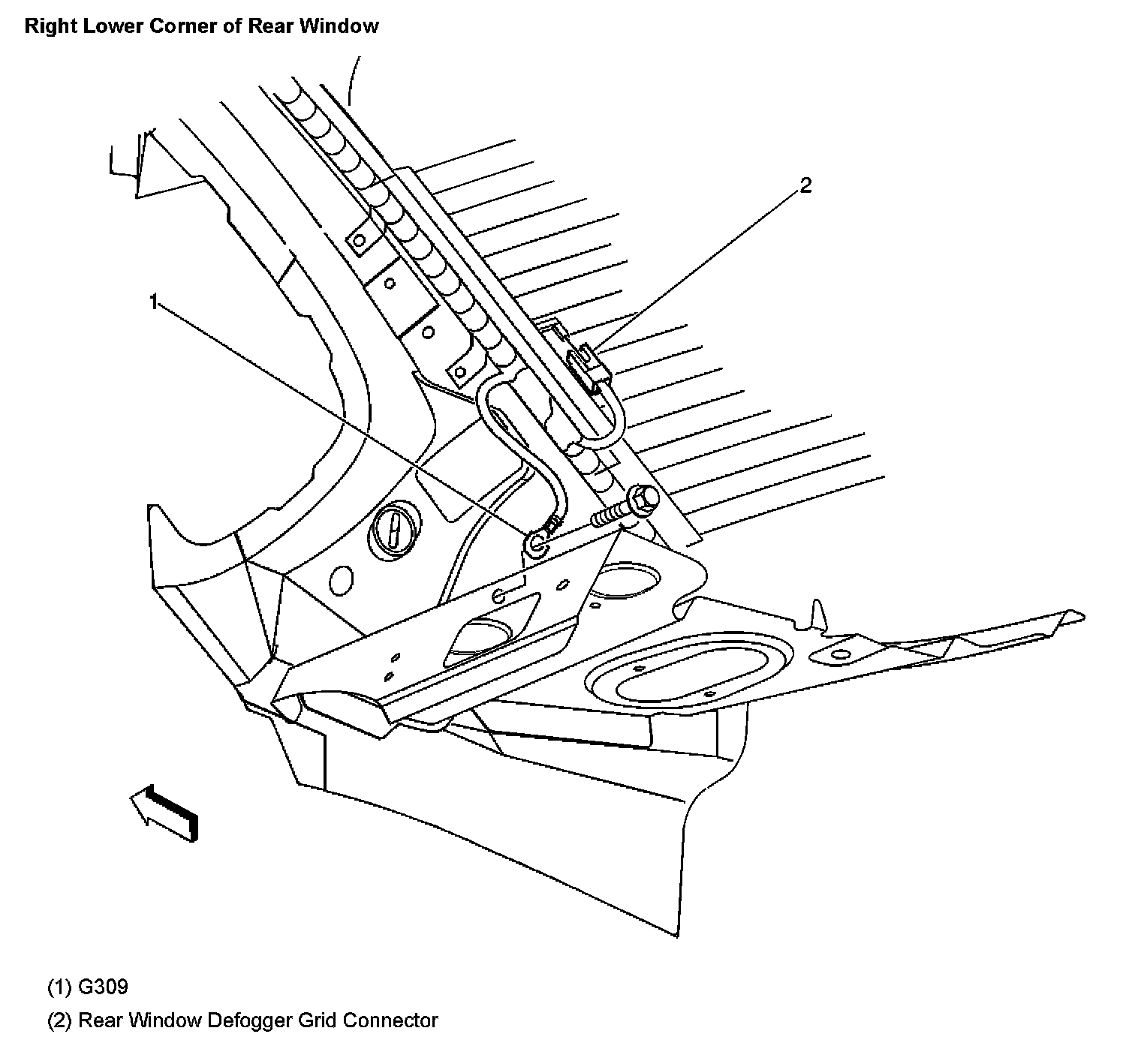 Right Lower Corner of Rear Window

2

1

(1) G309

(2) Rear Window Defogger Grid Connector