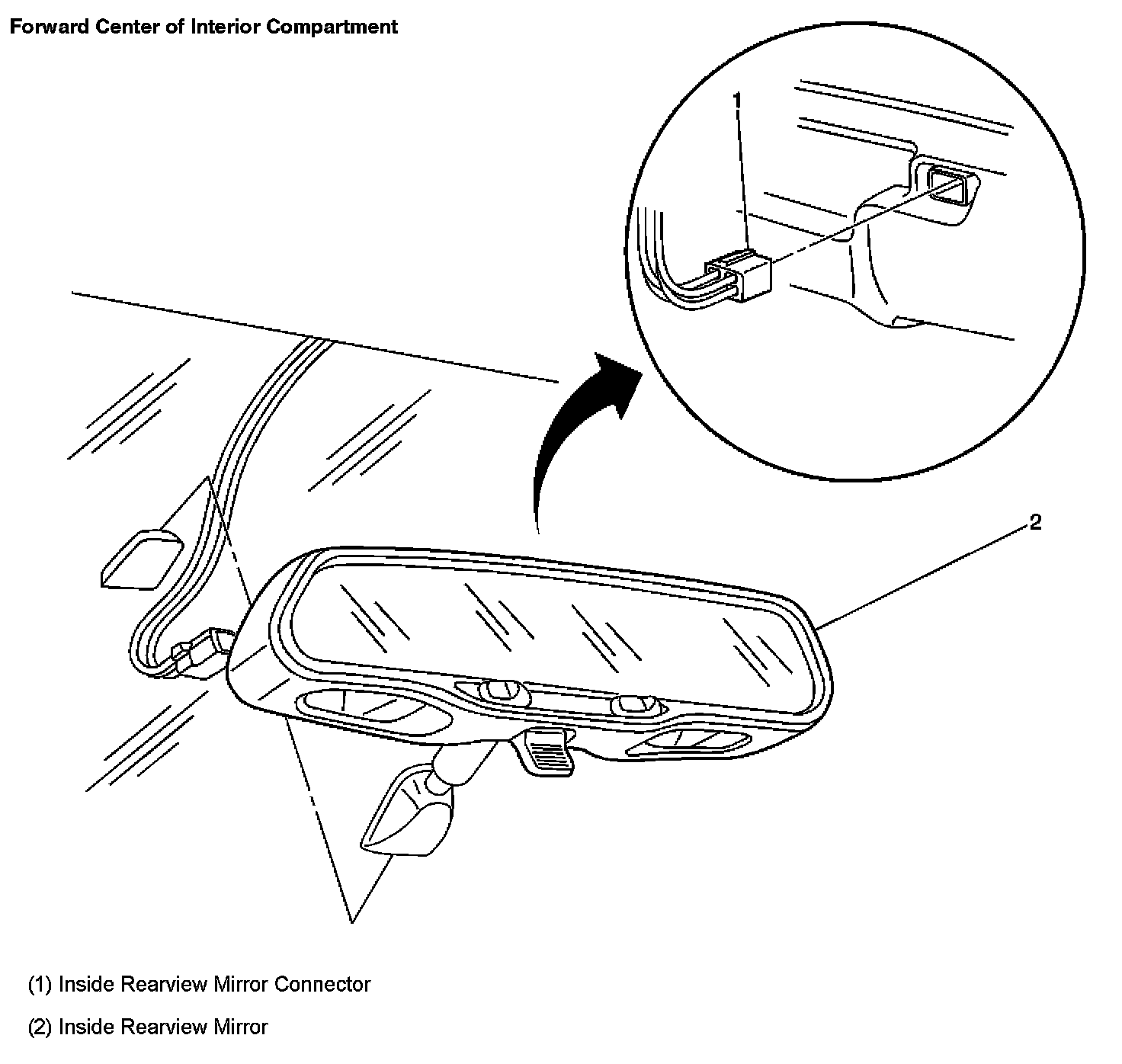 Forward Center of Interior Compartment

1

2

(1) Inside Rearview Mirror Connector

(2) Inside Rearview Mirror