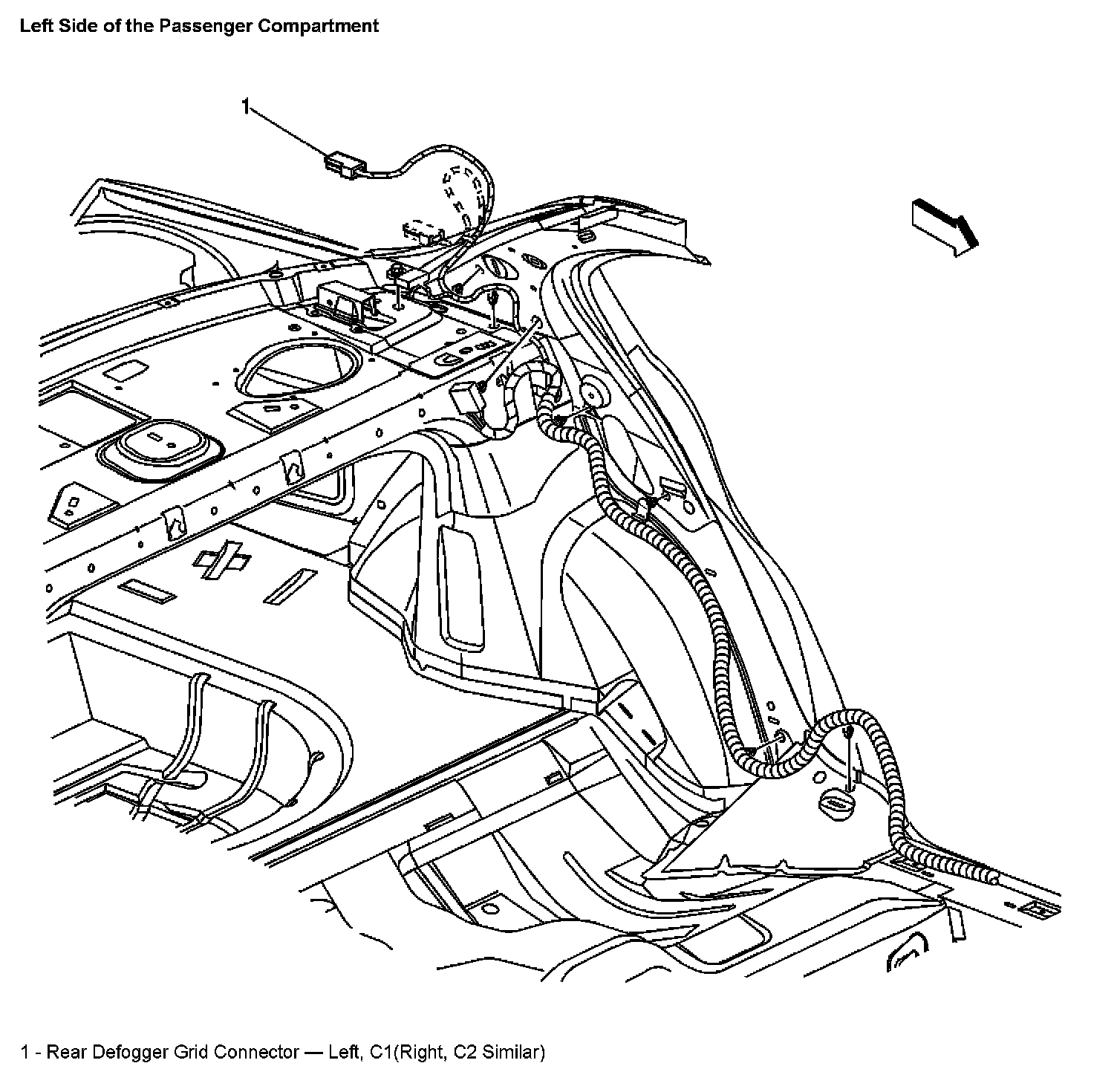 Left Side of the Passenger Compartment

1

1 - Rear Defogger Grid Connector — Left, C1(Right, C2 Similar)