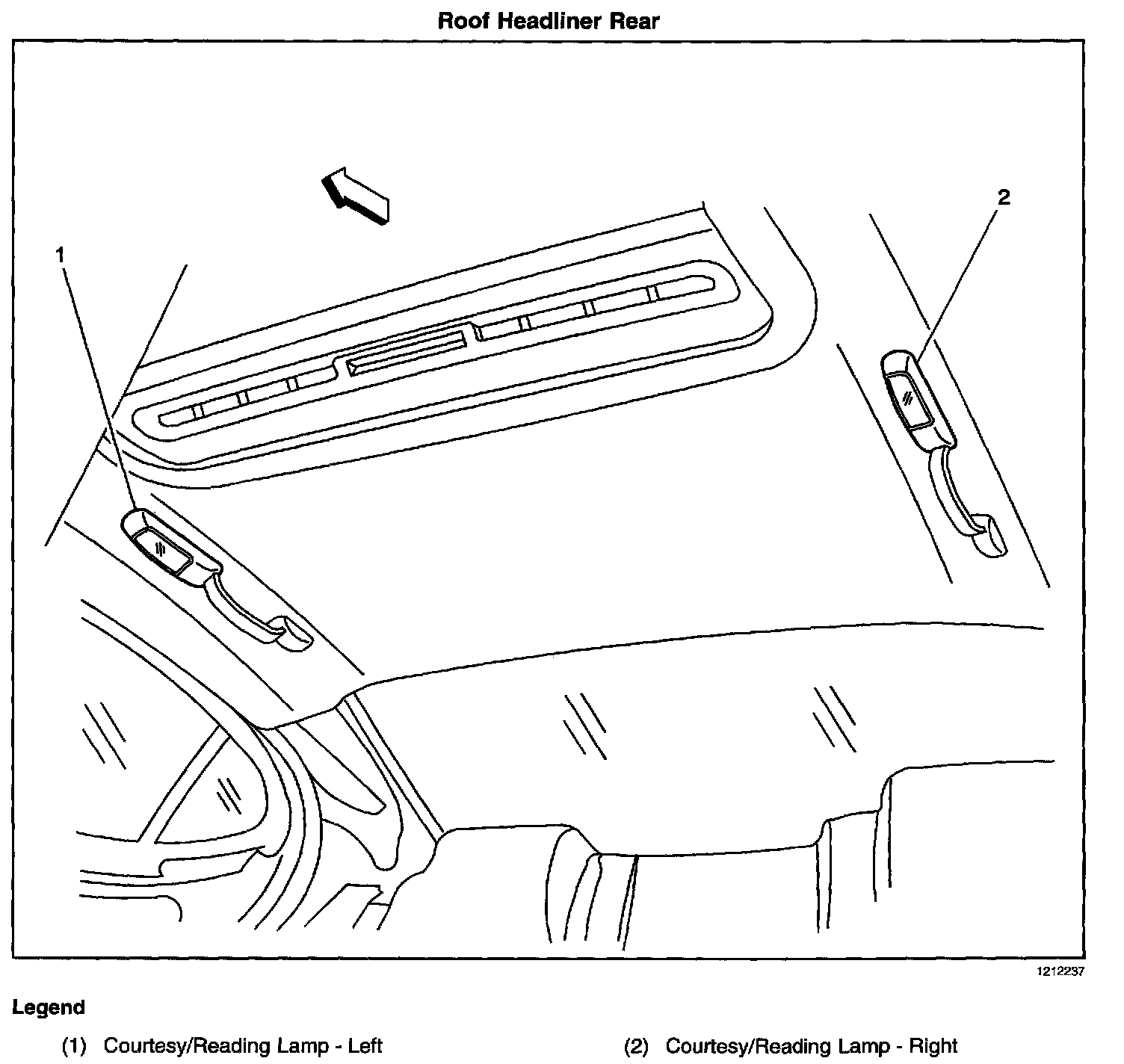 Roof Headliner Rear

1

2

1212237

Legend

(1) Courtesy/Reading Lamp - Left

(2) Courtesy/Reading Lamp - Right