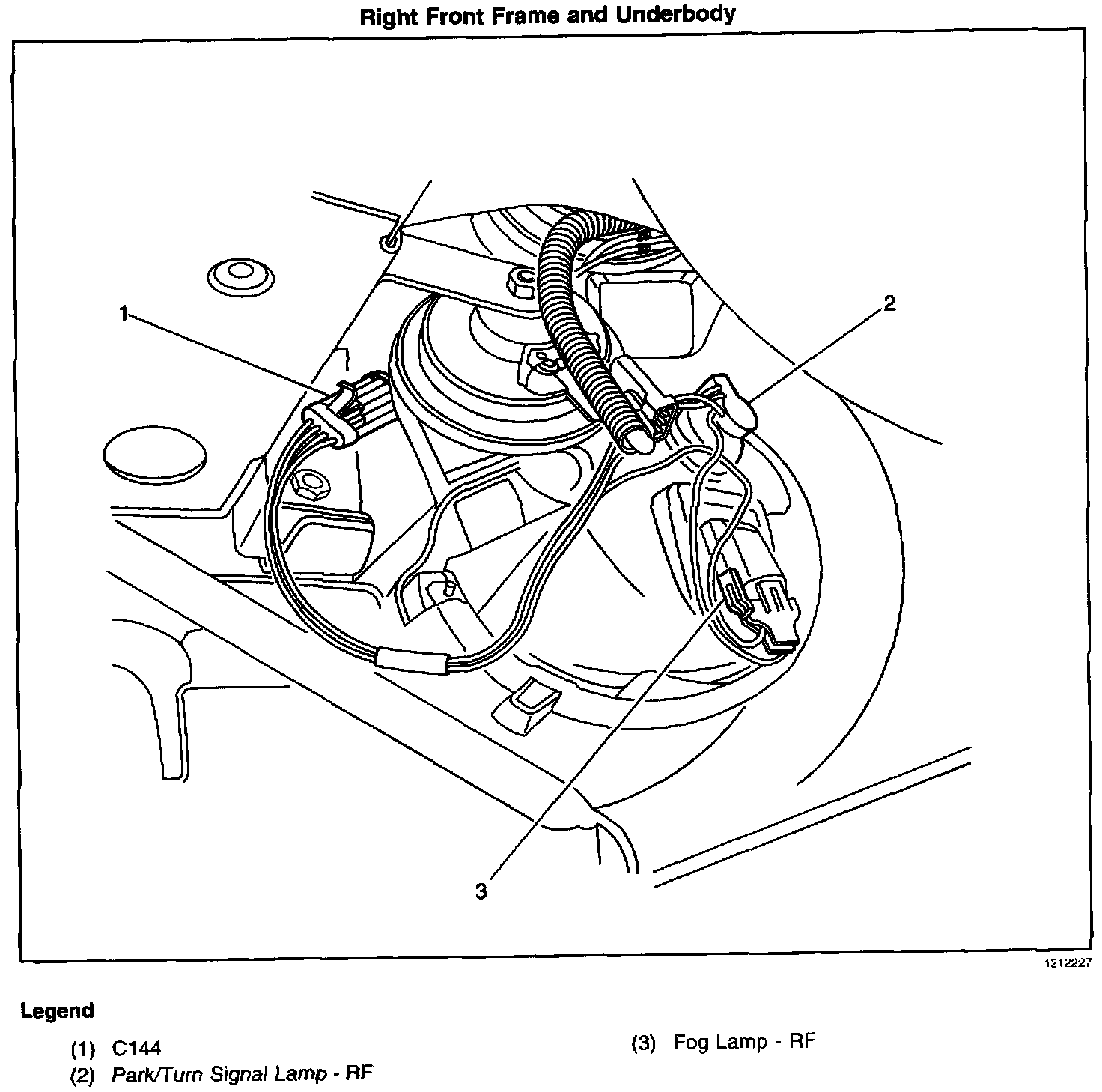 Right Front Frame and Underbody

1

2

3

1212227

Legend

(1) C144
(2) Park/Turn Signal Lamp - RF

(3) Fog Lamp - RF