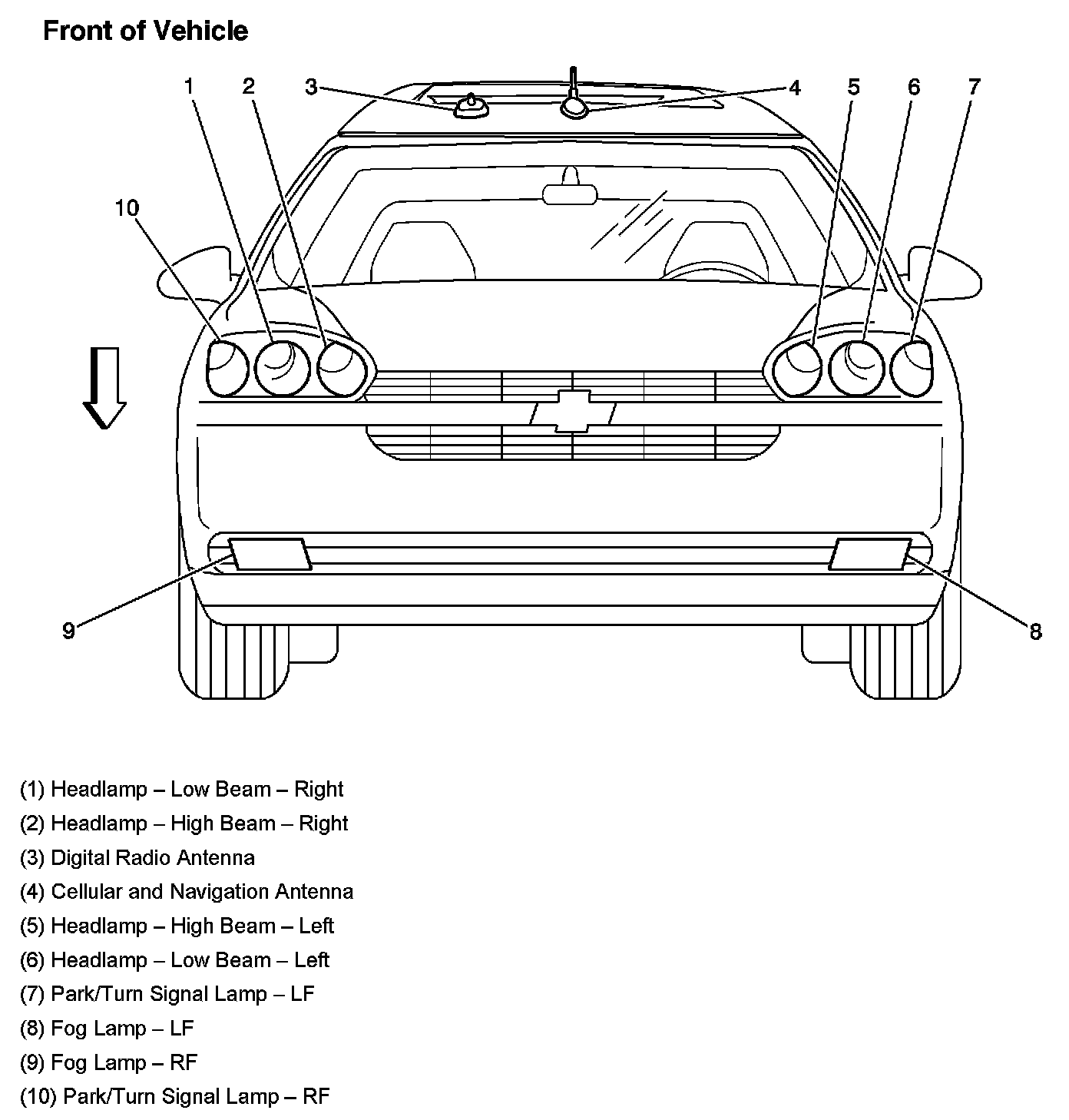 Front of Vehicle

1
2
3
4
5
6
7
10
9
8

(1) Headlamp – Low Beam – Right
(2) Headlamp – High Beam – Right
(3) Digital Radio Antenna
(4) Cellular and Navigation Antenna
(5) Headlamp – High Beam – Left
(6) Headlamp – Low Beam – Left
(7) Park/Turn Signal Lamp – LF
(8) Fog Lamp – LF
(9) Fog Lamp – RF
(10) Park/Turn Signal Lamp – RF