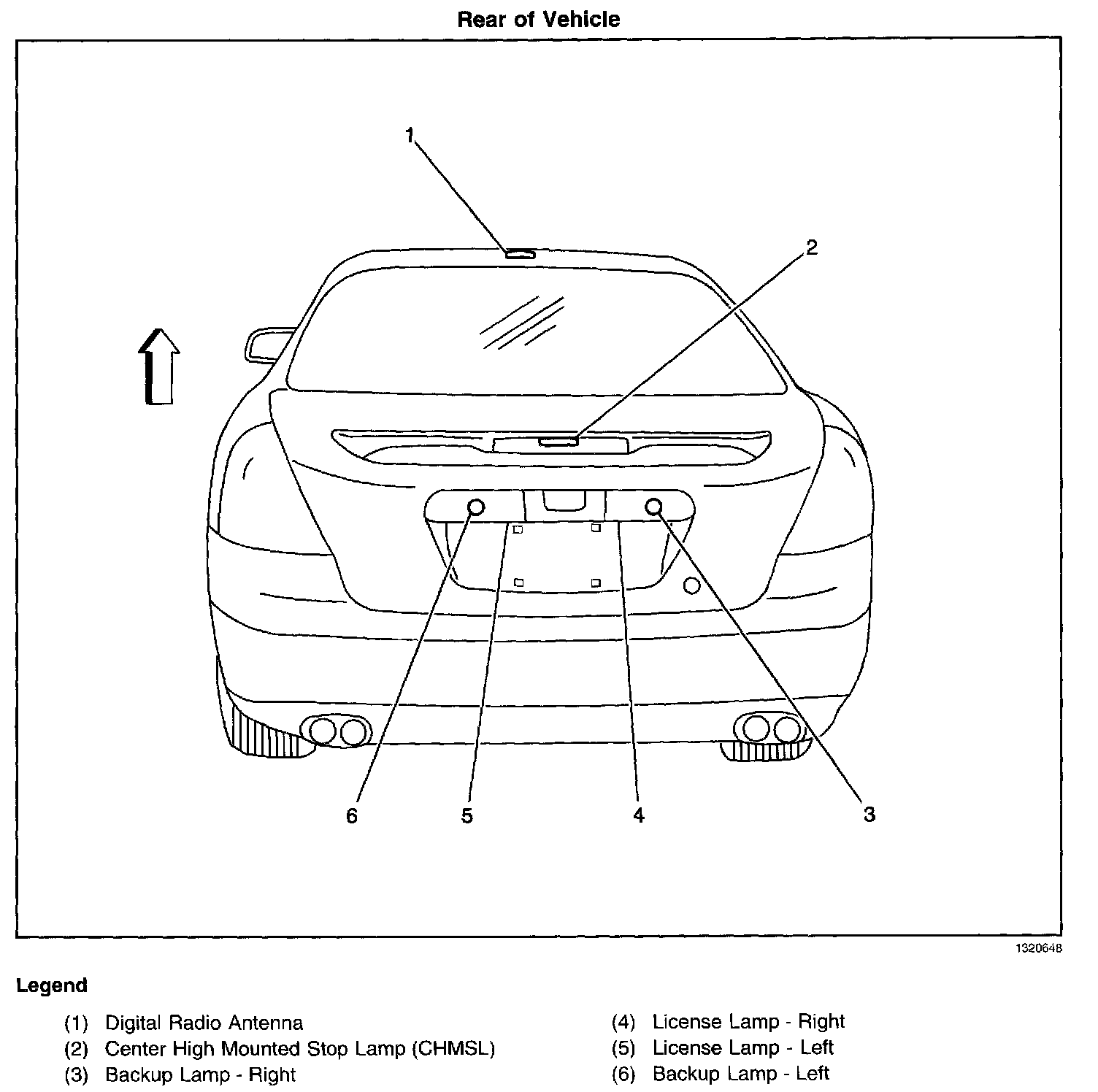 Rear of Vehicle

1
2
6
5
4
3

1320648

Legend

(1) Digital Radio Antenna
(2) Center High Mounted Stop Lamp (CHMSL)
(3) Backup Lamp - Right

(4) License Lamp - Right
(5) License Lamp - Left
(6) Backup Lamp - Left