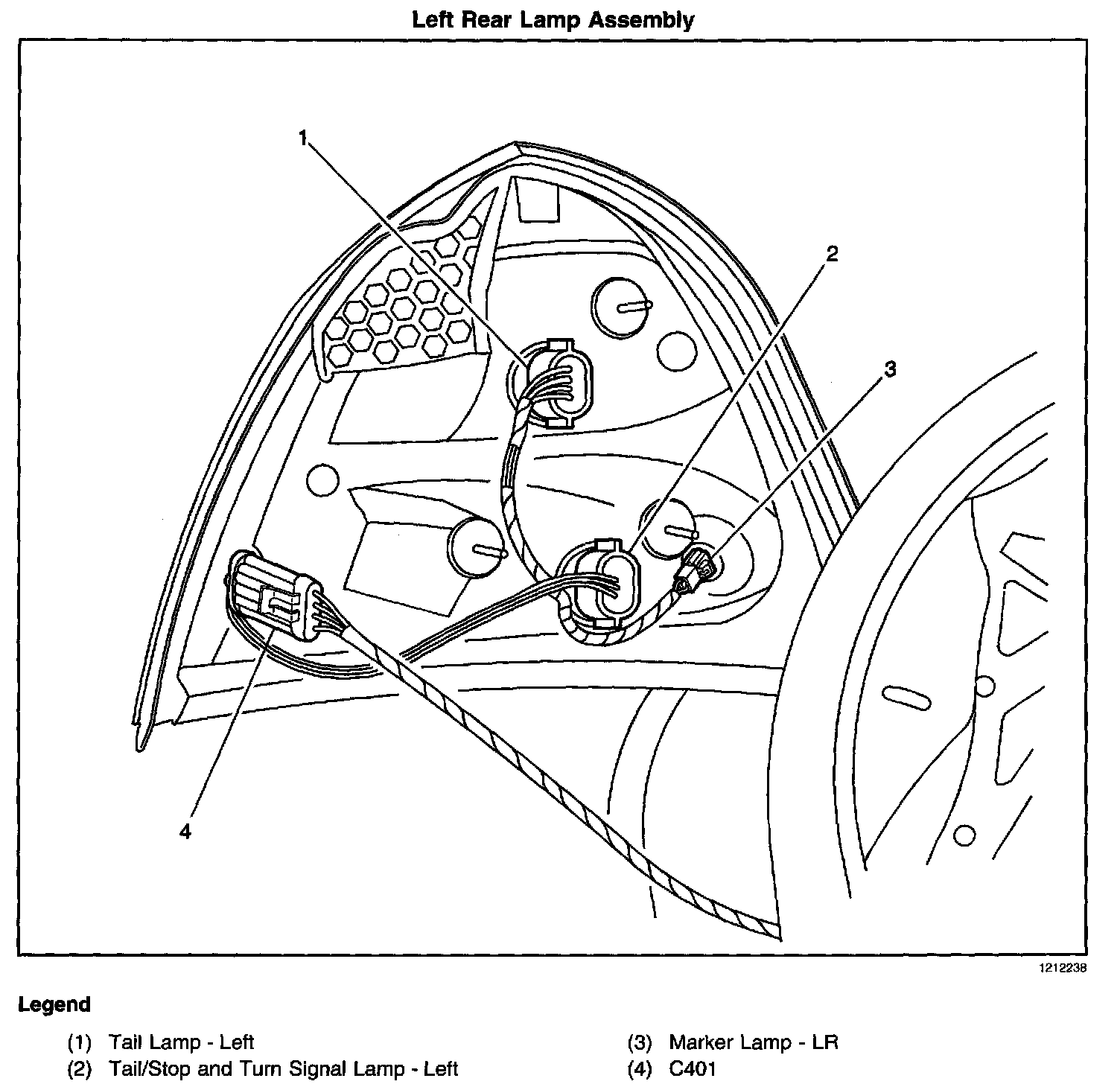 Left Rear Lamp Assembly

1

2

3

4

1212238

Legend

(1) Tail Lamp - Left
(2) Tail/Stop and Turn Signal Lamp - Left

(3) Marker Lamp - LR
(4) C401