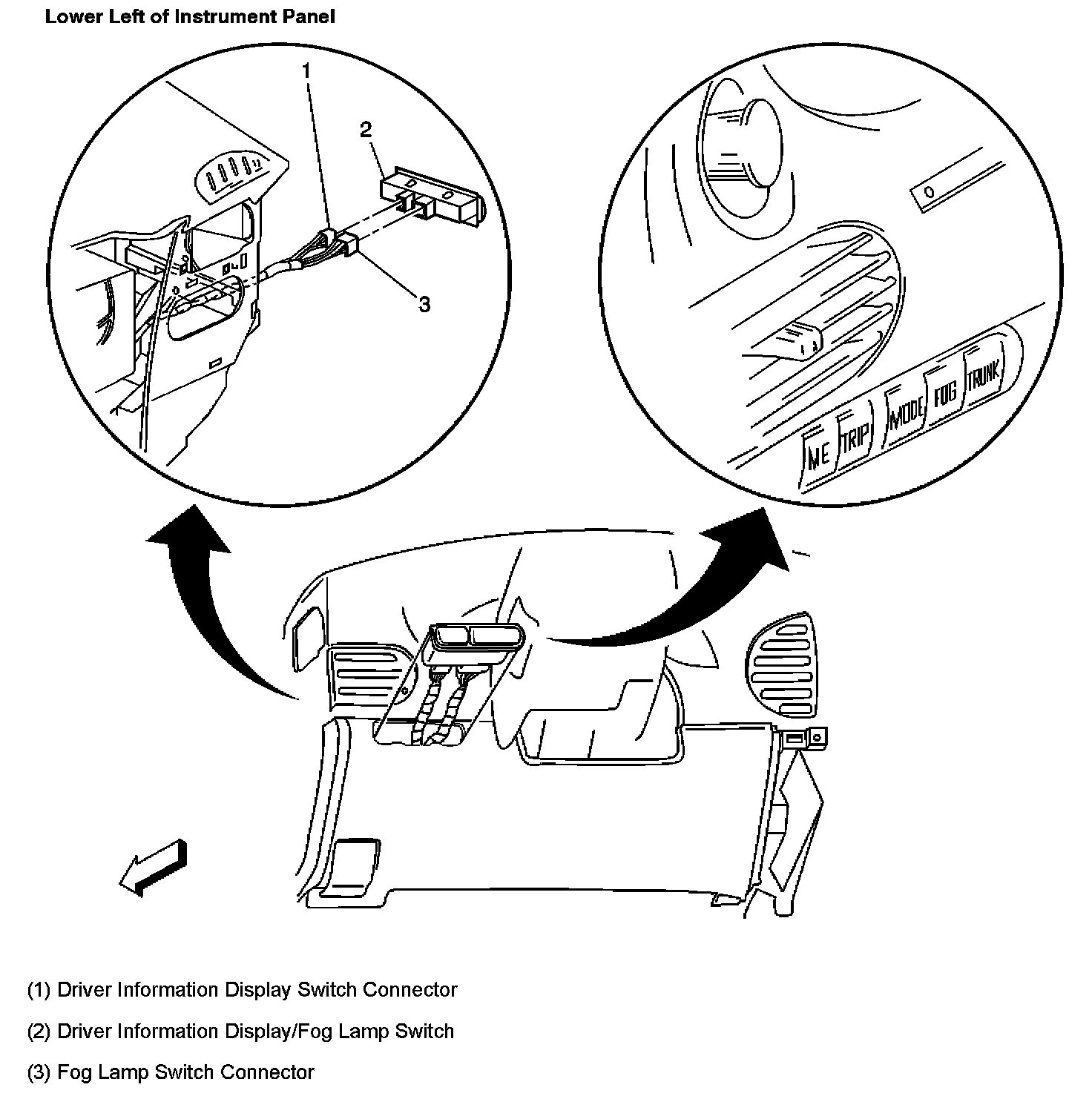 Lower Left of Instrument Panel

1

2

3

ME TRIP MODE FOG TRUNK

(1) Driver Information Display Switch Connector

(2) Driver Information Display/Fog Lamp Switch

(3) Fog Lamp Switch Connector