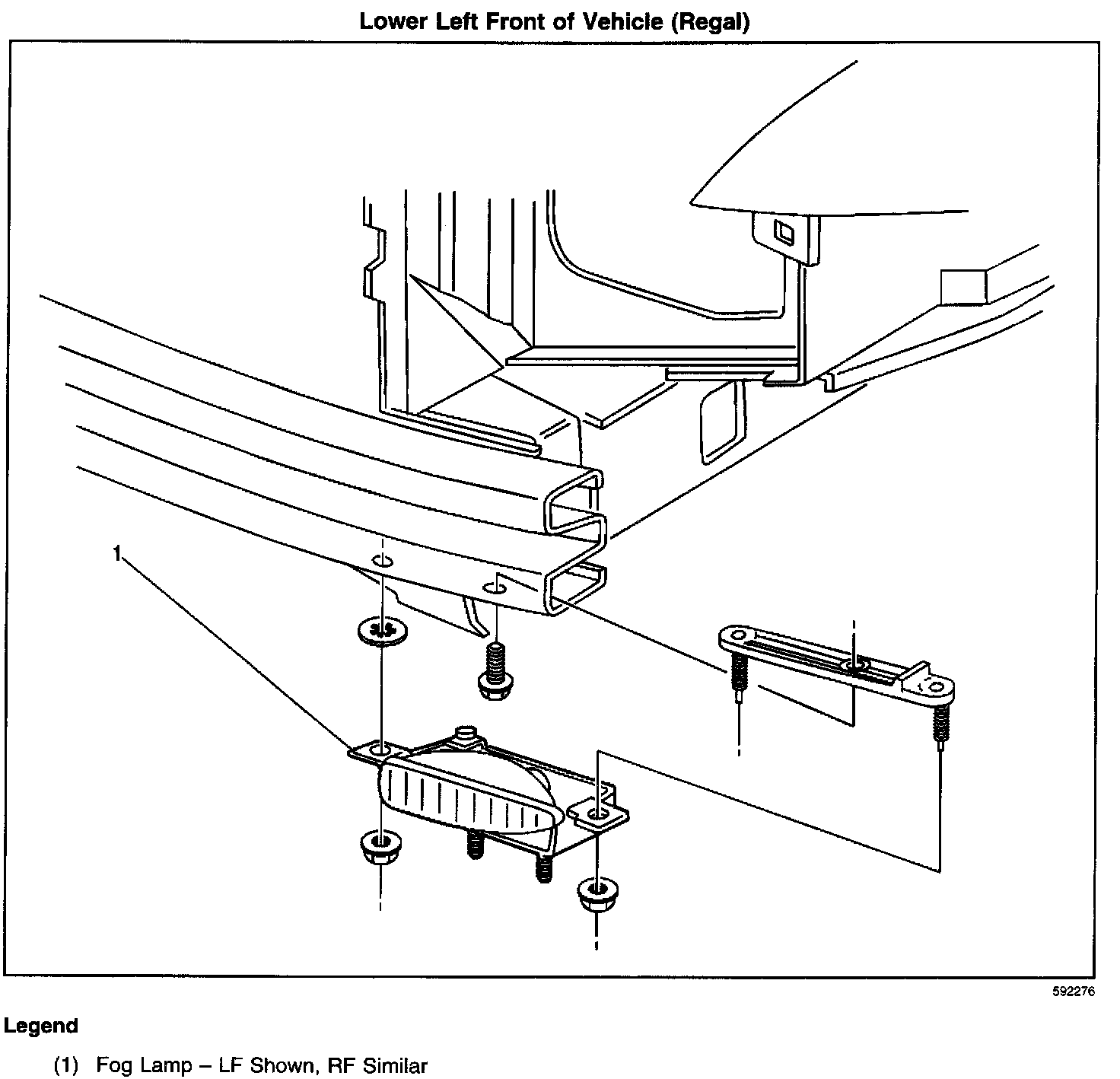 Lower Left Front of Vehicle (Regal)

1

592276

Legend

(1) Fog Lamp – LF Shown, RF Similar