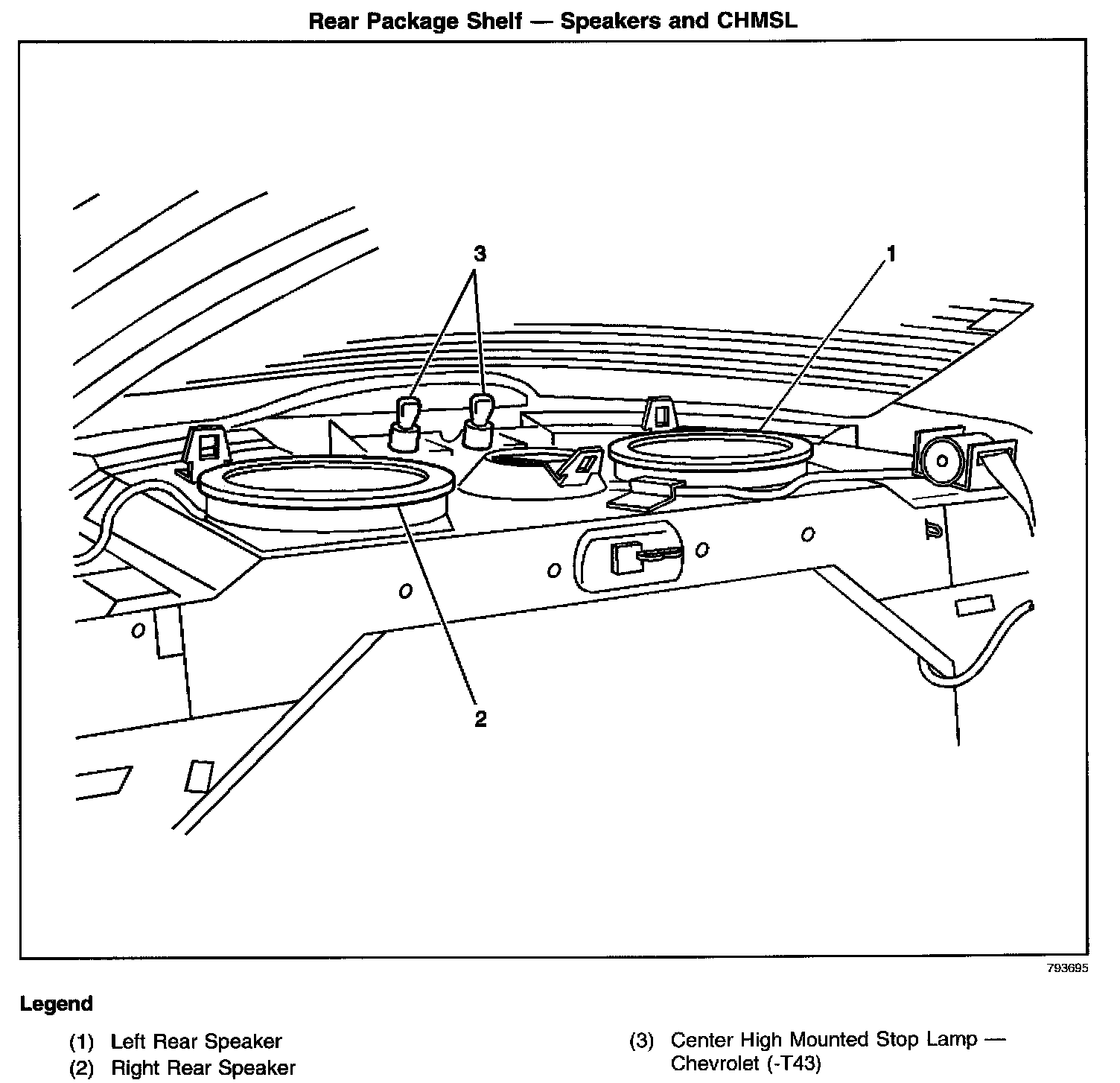 Rear Package Shelf — Speakers and CHMSL

3

1

2

793695

Legend

(1) Left Rear Speaker
(2) Right Rear Speaker

(3) Center High Mounted Stop Lamp — Chevrolet (-T43)