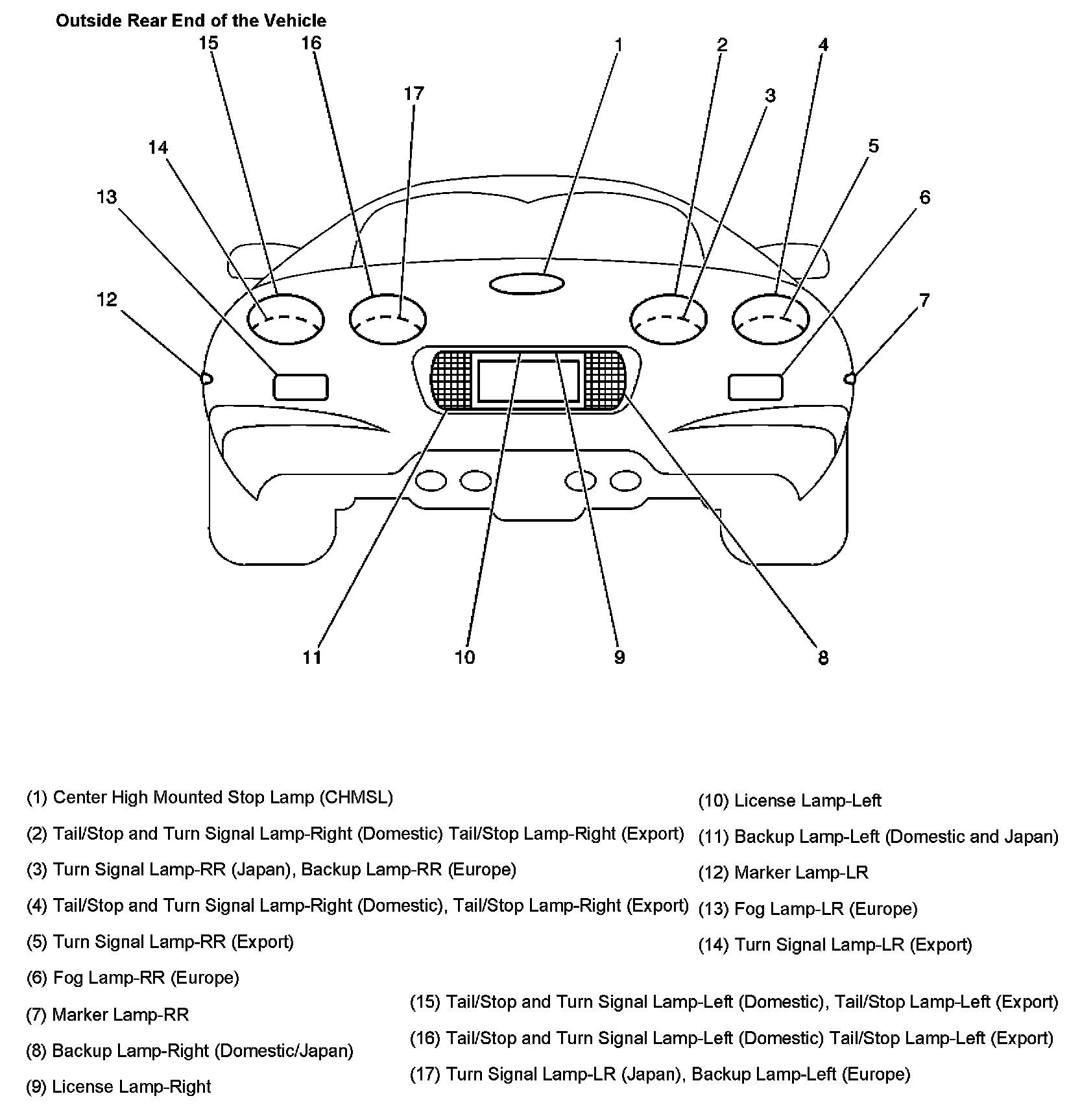 Outside Rear End of the Vehicle

15 16 1 2 4 17 3 14 5 13 6 12 7

11 10 9 8

(1) Center High Mounted Stop Lamp (CHMSL)

(2) Tail/Stop and Turn Signal Lamp-Right (Domestic) Tail/Stop Lamp-Right (Export)

(3) Turn Signal Lamp-RR (Japan), Backup Lamp-RR (Europe)

(4) Tail/Stop and Turn Signal Lamp-Right (Domestic), Tail/Stop Lamp-Right (Export)

(5) Turn Signal Lamp-RR (Export)

(6) Fog Lamp-RR (Europe)

(7) Marker Lamp-RR

(8) Backup Lamp-Right (Domestic/Japan)

(9) License Lamp-Right

(10) License Lamp-Left

(11) Backup Lamp-Left (Domestic and Japan)

(12) Marker Lamp-LR

(13) Fog Lamp-LR (Europe)

(14) Turn Signal Lamp-LR (Export)

(15) Tail/Stop and Turn Signal Lamp-Left (Domestic), Tail/Stop Lamp-Left (Export)

(16) Tail/Stop and Turn Signal Lamp-Left (Domestic) Tail/Stop Lamp-Left (Export)

(17) Turn Signal Lamp-LR (Japan), Backup Lamp-Left (Europe)