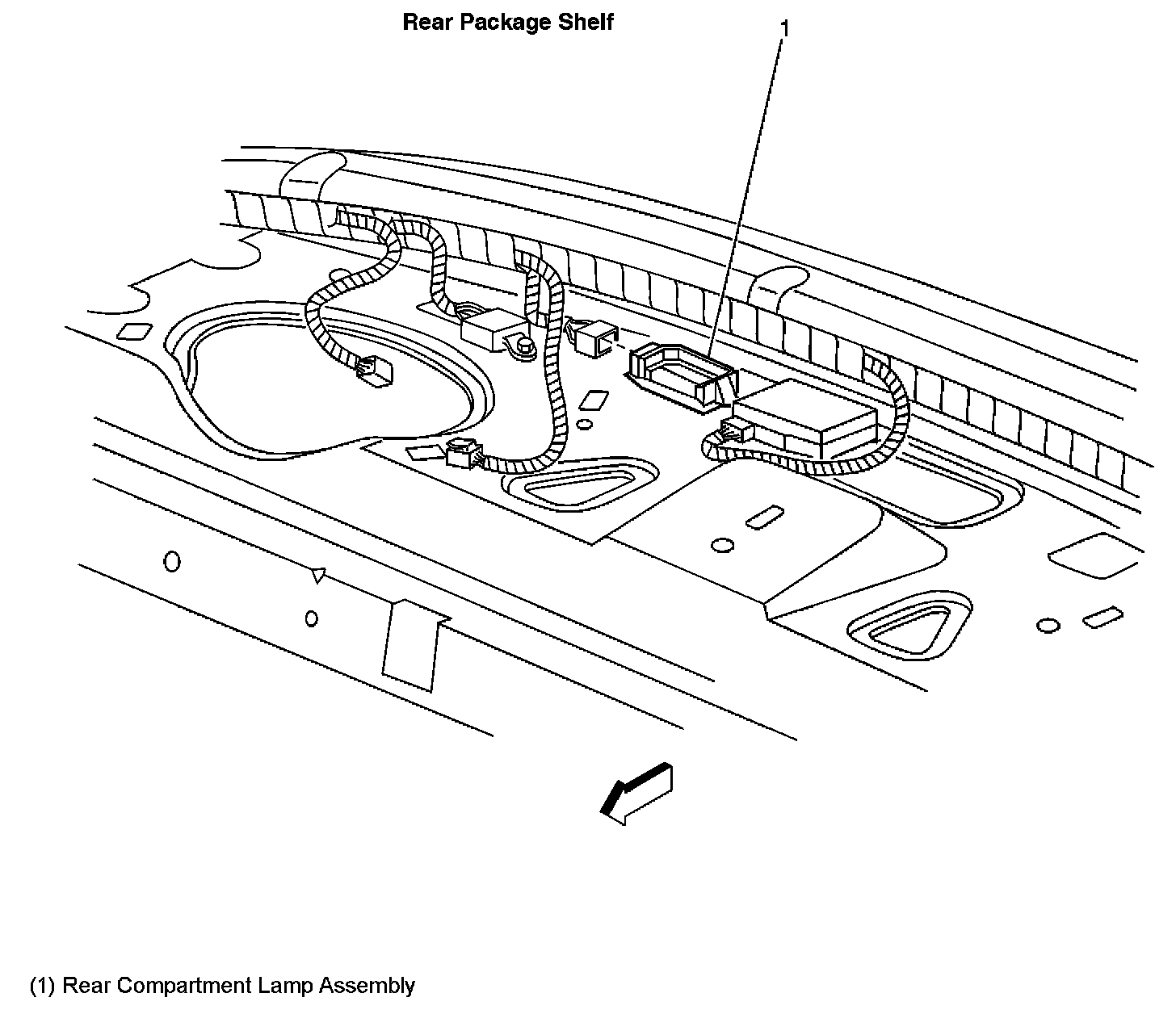 Rear Package Shelf

1

(1) Rear Compartment Lamp Assembly