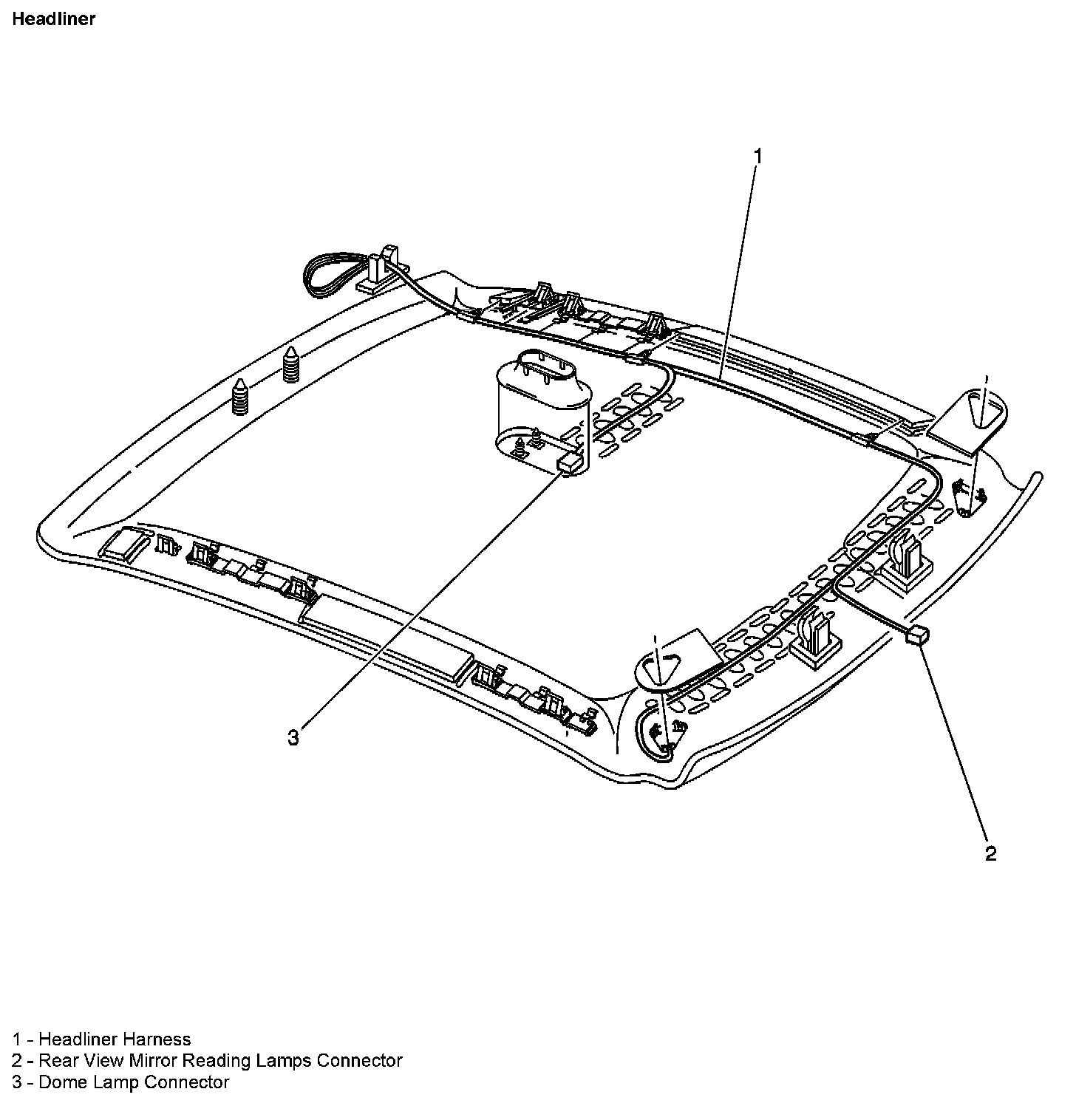 Headliner

1

3

2

1 - Headliner Harness
2 - Rear View Mirror Reading Lamps Connector
3 - Dome Lamp Connector