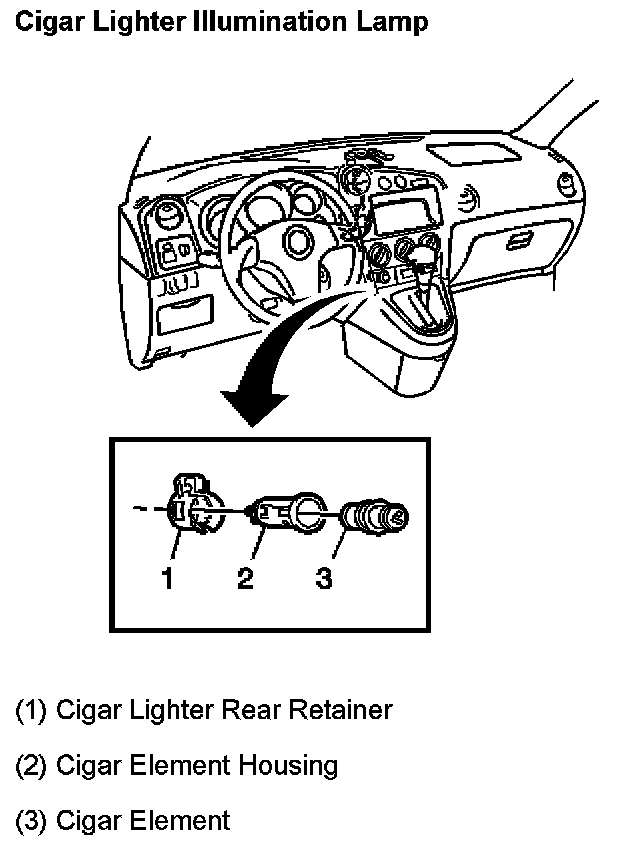 Cigar Lighter Illumination Lamp

1 2 3

(1) Cigar Lighter Rear Retainer

(2) Cigar Element Housing

(3) Cigar Element