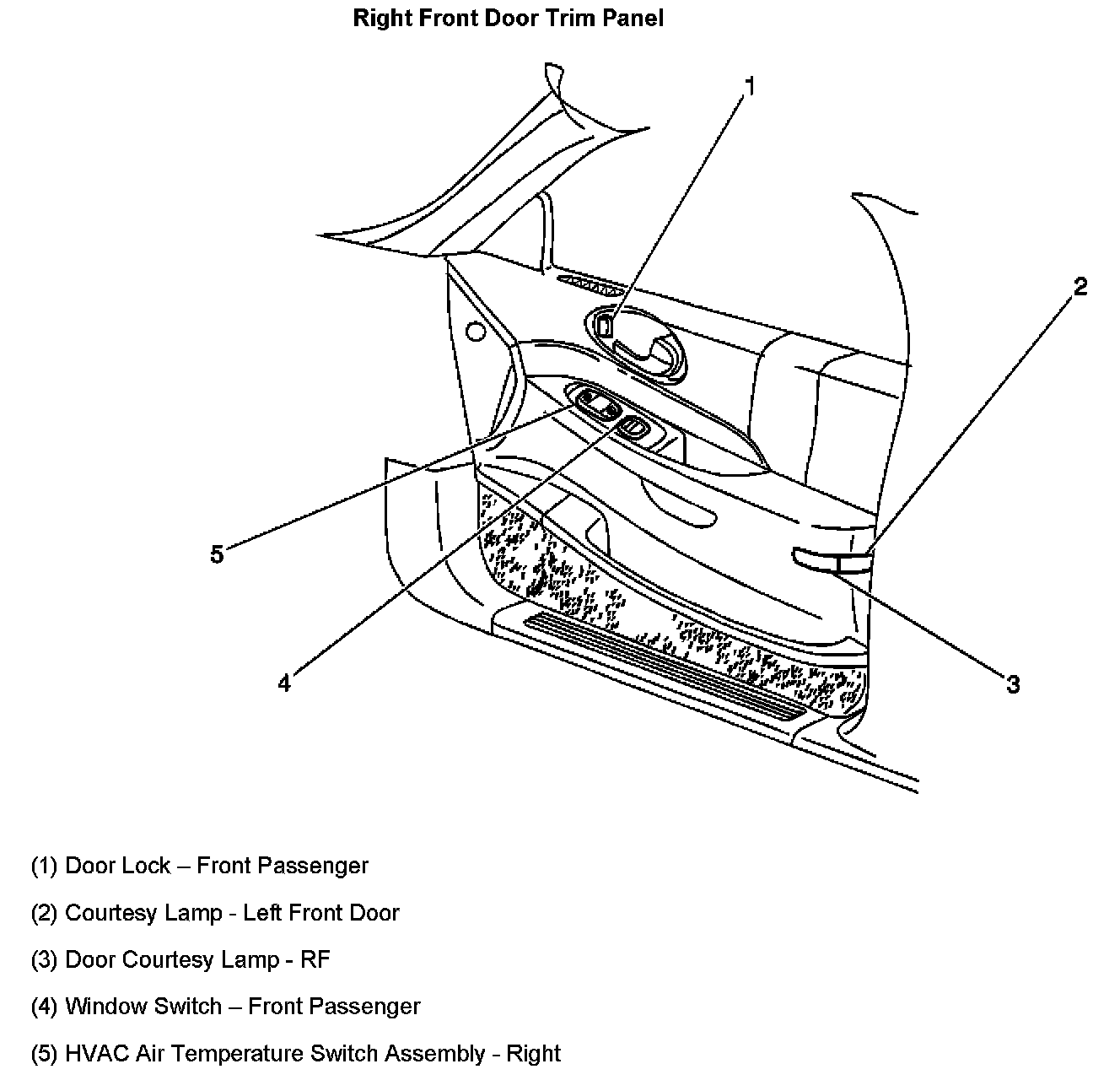 Right Front Door Trim Panel

1

2

5

4

3

(1) Door Lock – Front Passenger

(2) Courtesy Lamp - Left Front Door

(3) Door Courtesy Lamp - RF

(4) Window Switch – Front Passenger

(5) HVAC Air Temperature Switch Assembly - Right