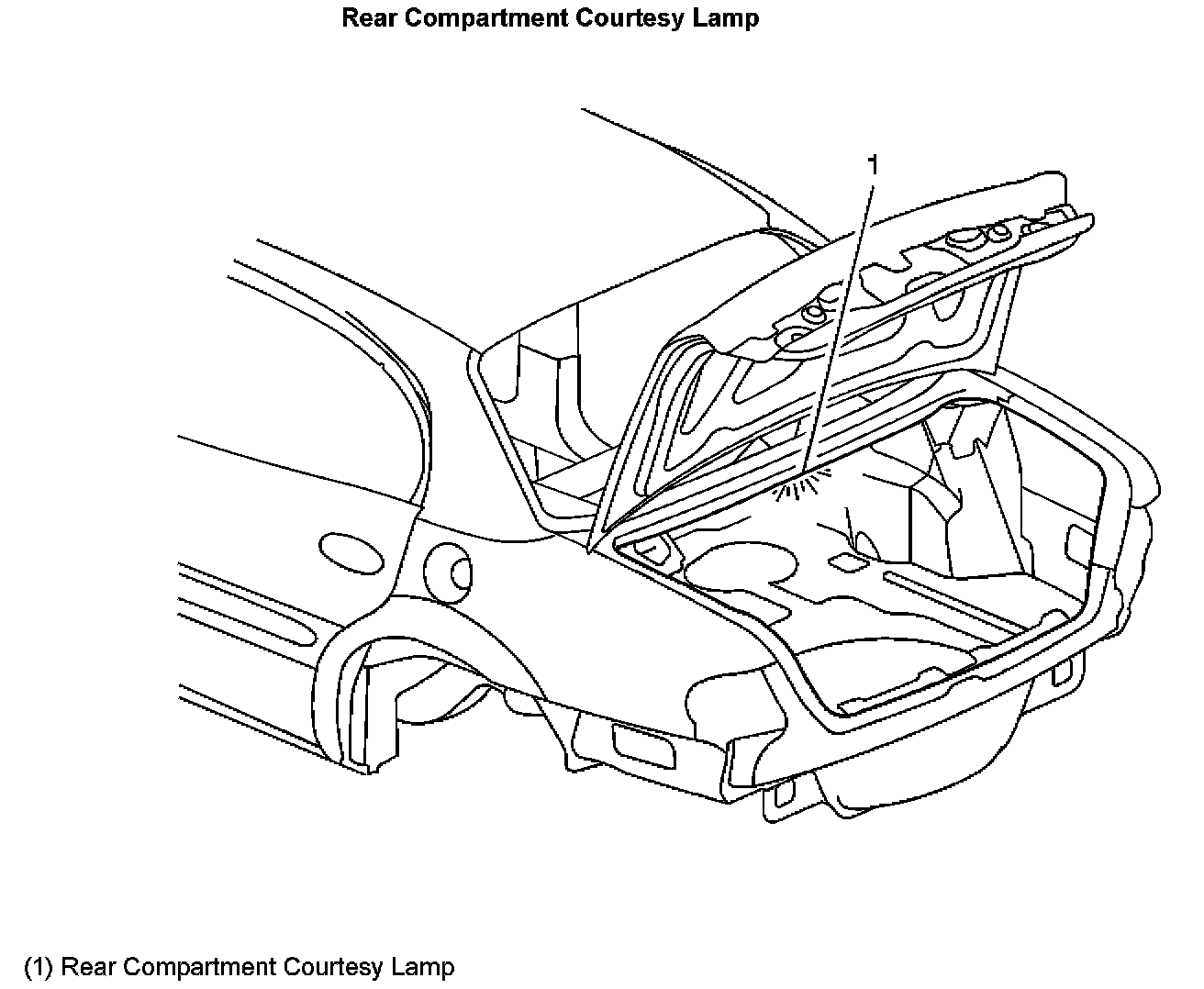 Rear Compartment Courtesy Lamp

1

(1) Rear Compartment Courtesy Lamp