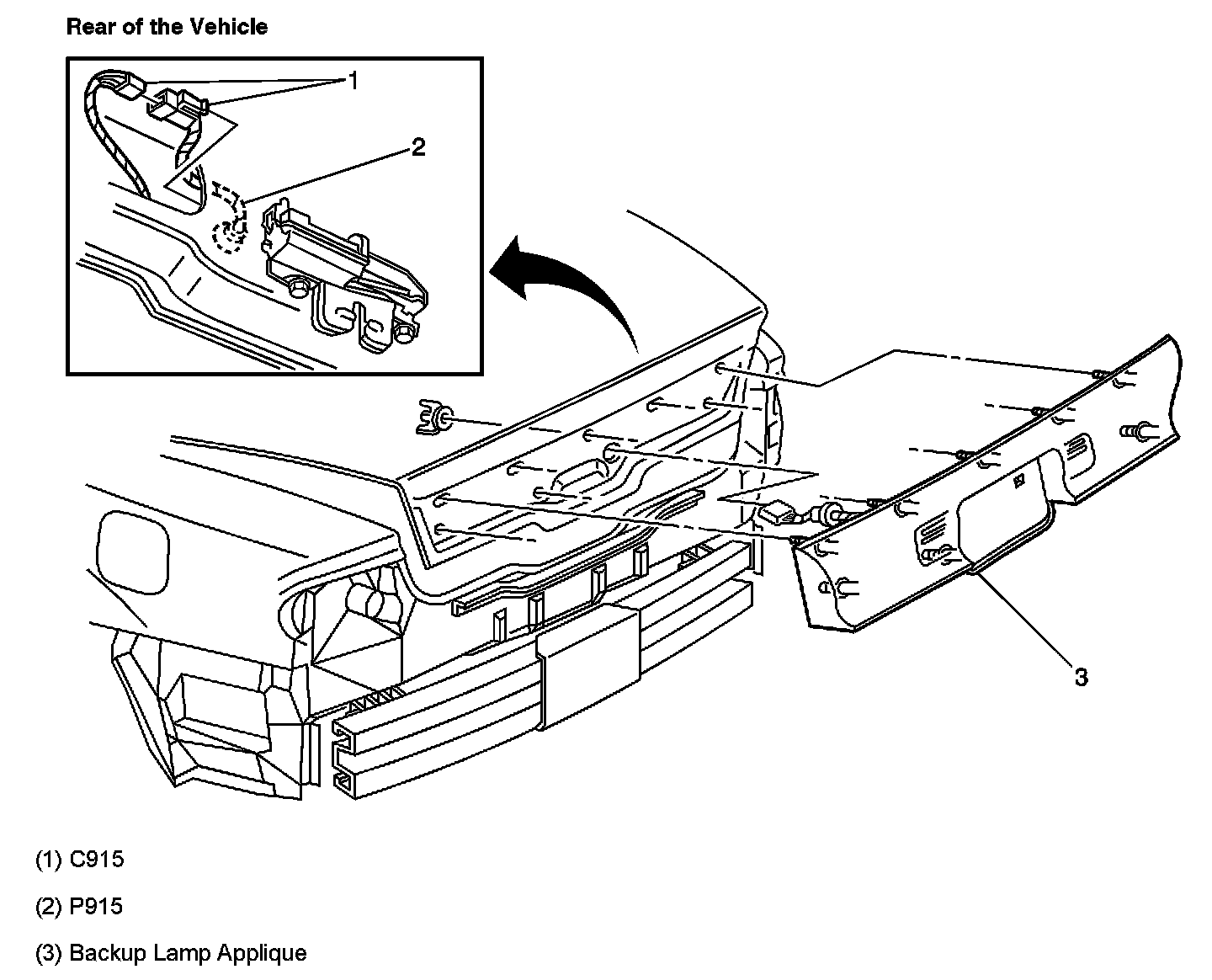 Rear of the Vehicle

1

2

3

(1) C915

(2) P915

(3) Backup Lamp Applique