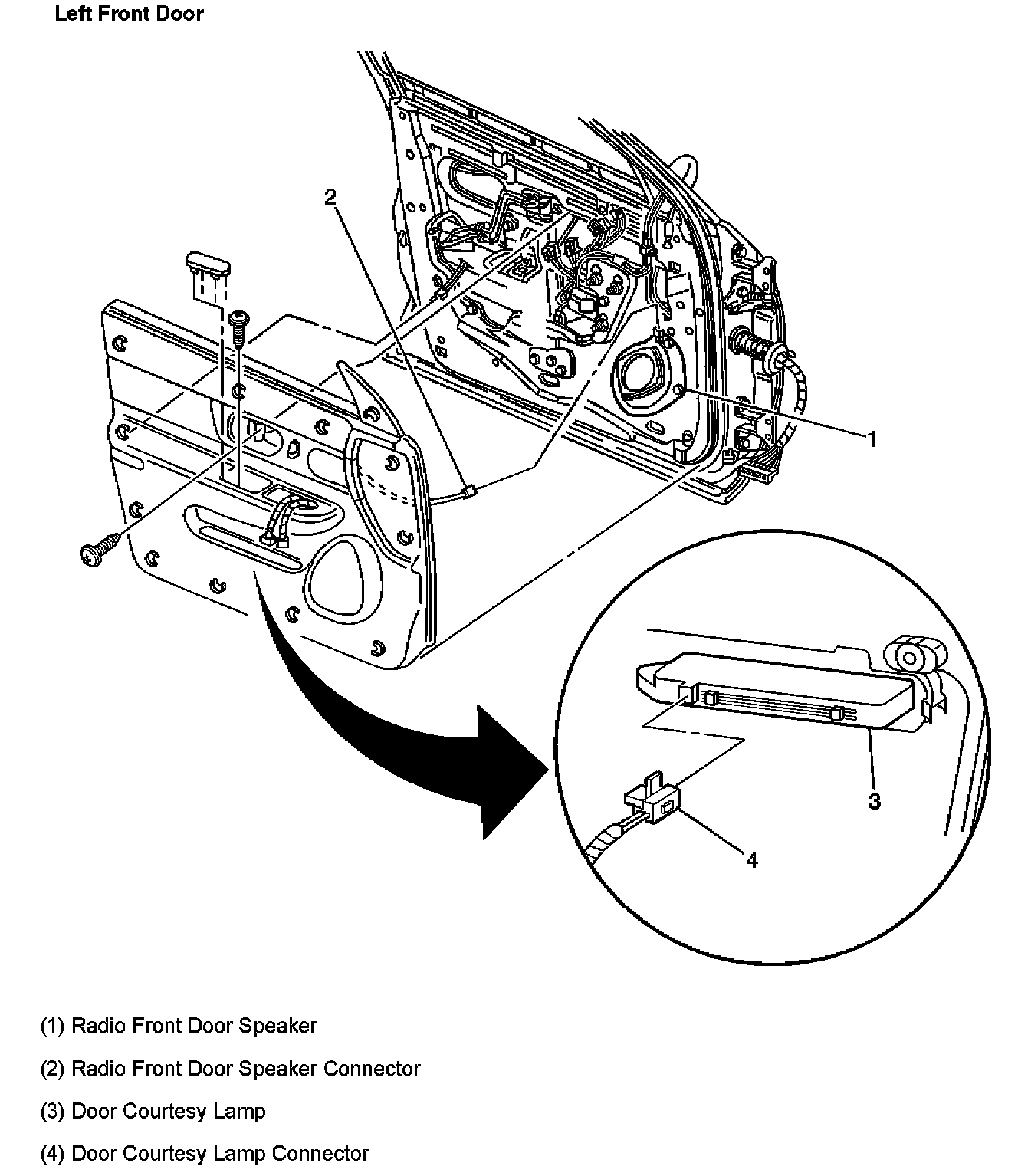 Left Front Door

2

1

3

4

(1) Radio Front Door Speaker

(2) Radio Front Door Speaker Connector

(3) Door Courtesy Lamp

(4) Door Courtesy Lamp Connector