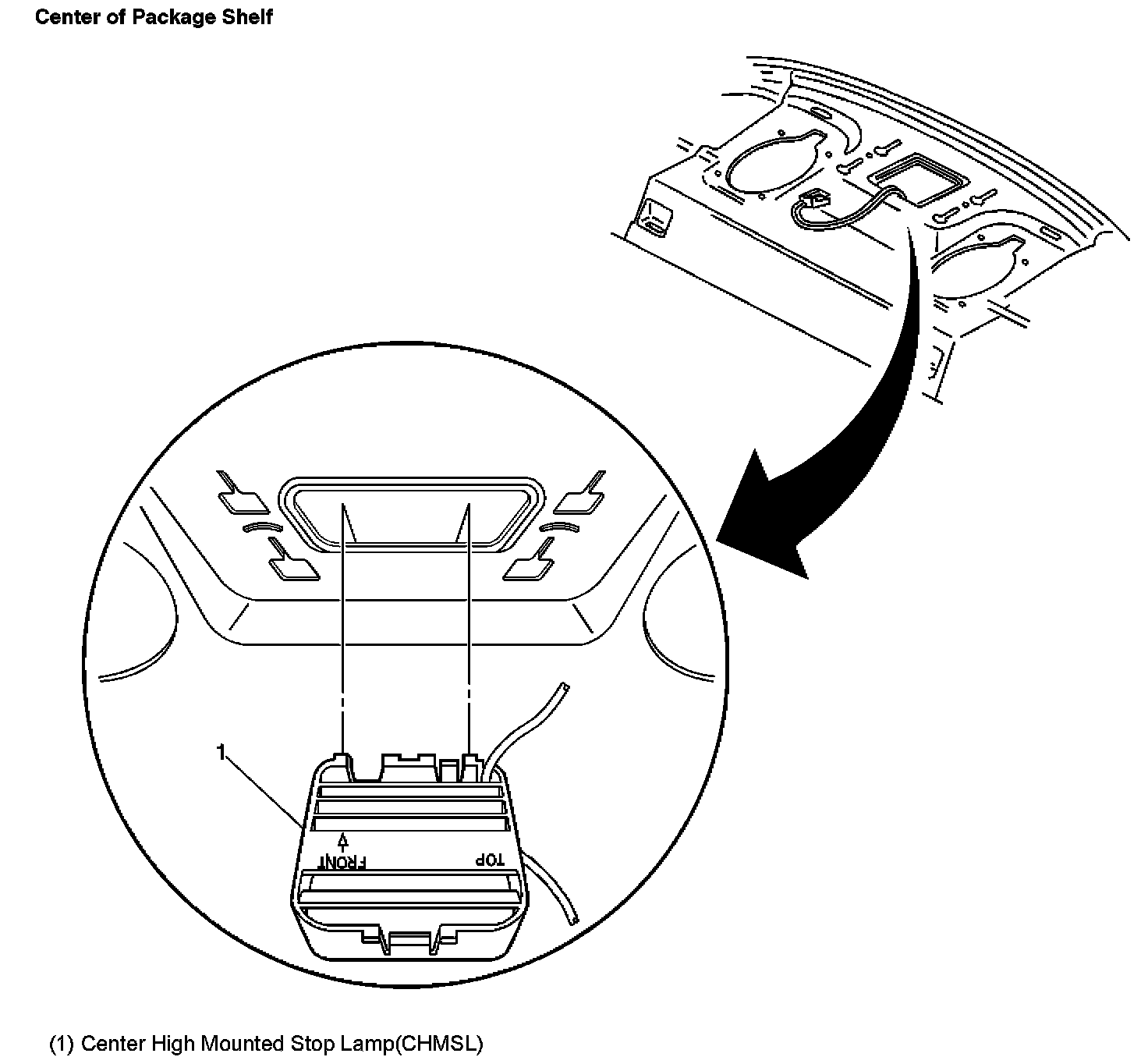 Center of Package Shelf

1

FRONT

TOP

(1) Center High Mounted Stop Lamp(CHMSL)