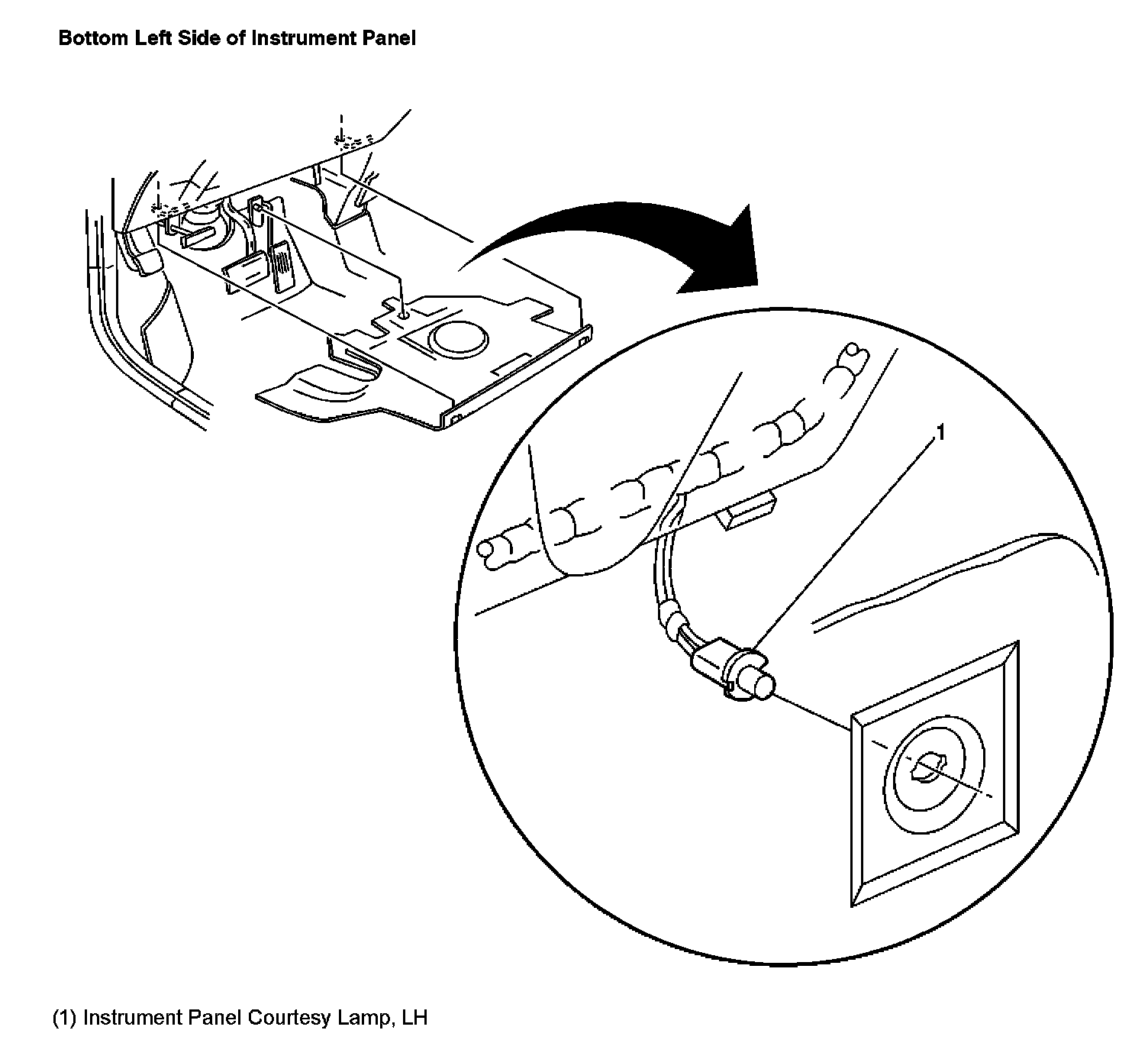 Bottom Left Side of Instrument Panel

1

(1) Instrument Panel Courtesy Lamp, LH