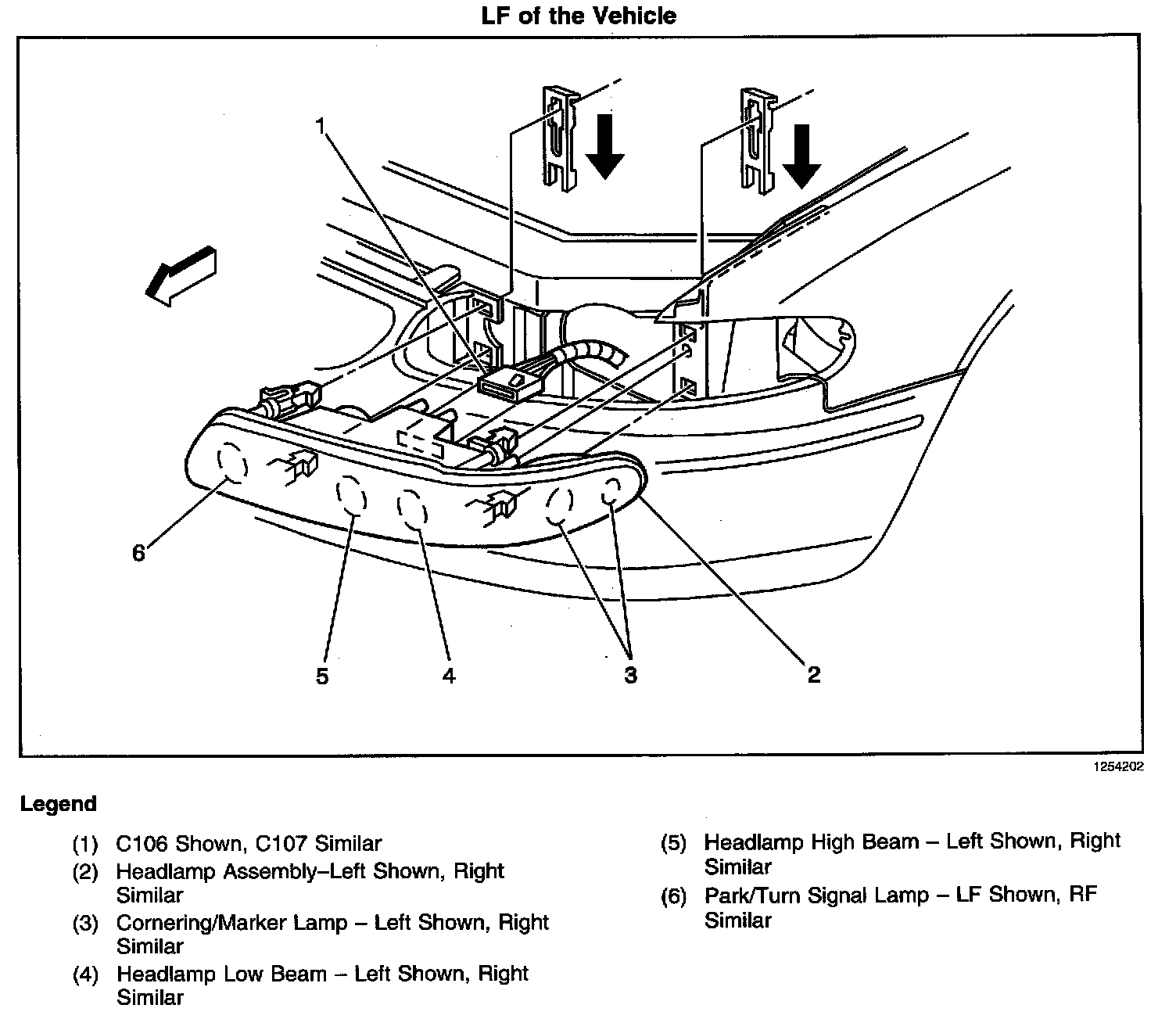 LF of the Vehicle

1

6

5

4

3

2

1254202

Legend

(1) C106 Shown, C107 Similar
(2) Headlamp Assembly–Left Shown, Right Similar
(3) Cornering/Marker Lamp – Left Shown, Right Similar
(4) Headlamp Low Beam – Left Shown, Right Similar

(5) Headlamp High Beam – Left Shown, Right Similar
(6) Park/Turn Signal Lamp – LF Shown, RF Similar