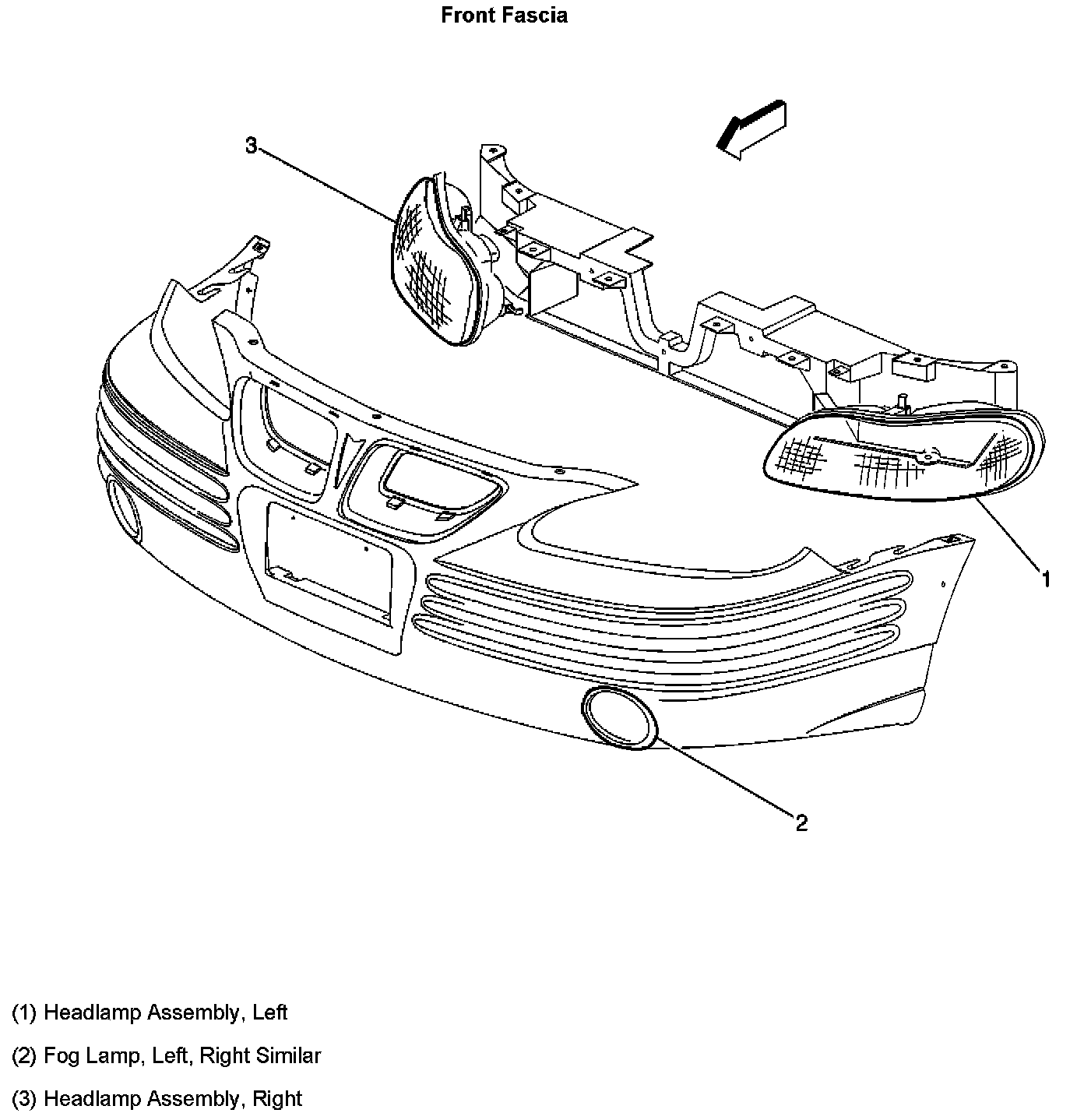 Front Fascia

3

1

2

(1) Headlamp Assembly, Left

(2) Fog Lamp, Left, Right Similar

(3) Headlamp Assembly, Right