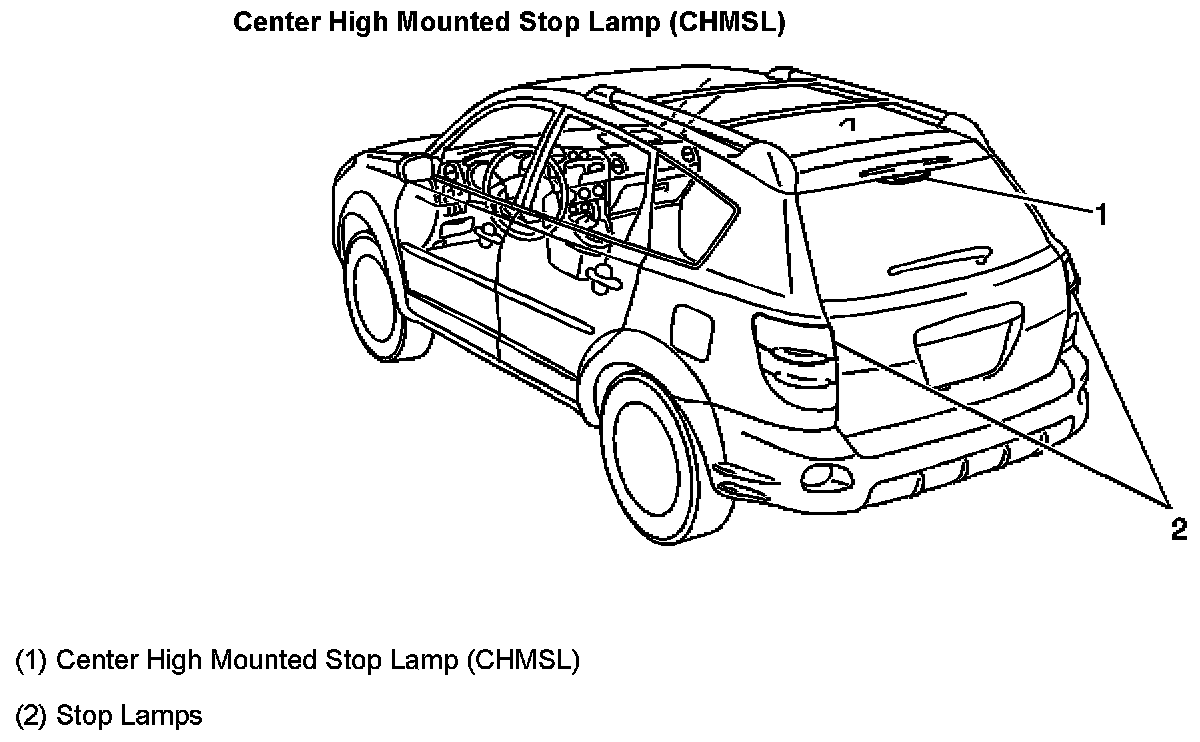 Center High Mounted Stop Lamp (CHMSL)

1

2

(1) Center High Mounted Stop Lamp (CHMSL)

(2) Stop Lamps