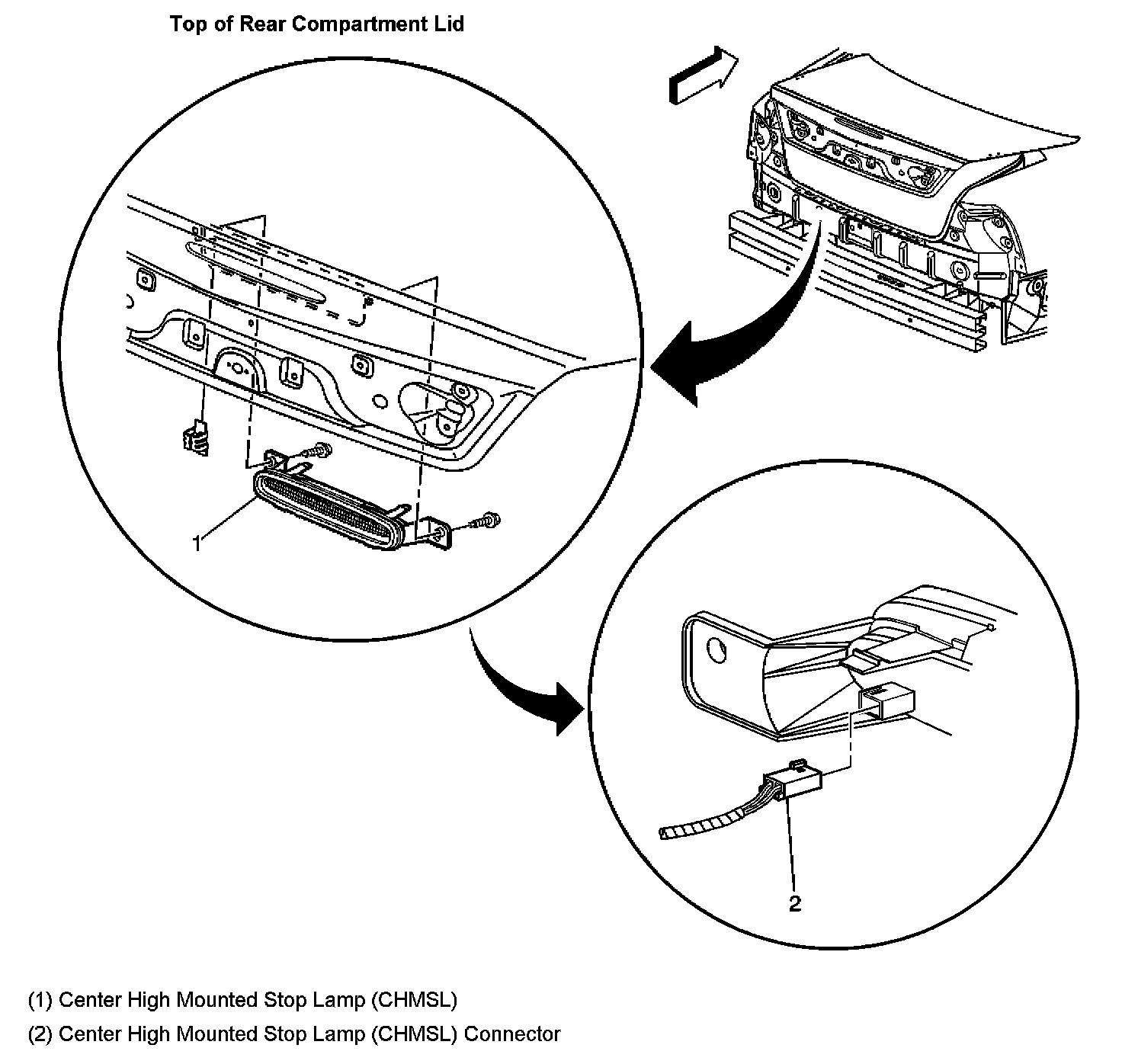 Top of Rear Compartment Lid

1

2

(1) Center High Mounted Stop Lamp (CHMSL)

(2) Center High Mounted Stop Lamp (CHMSL) Connector